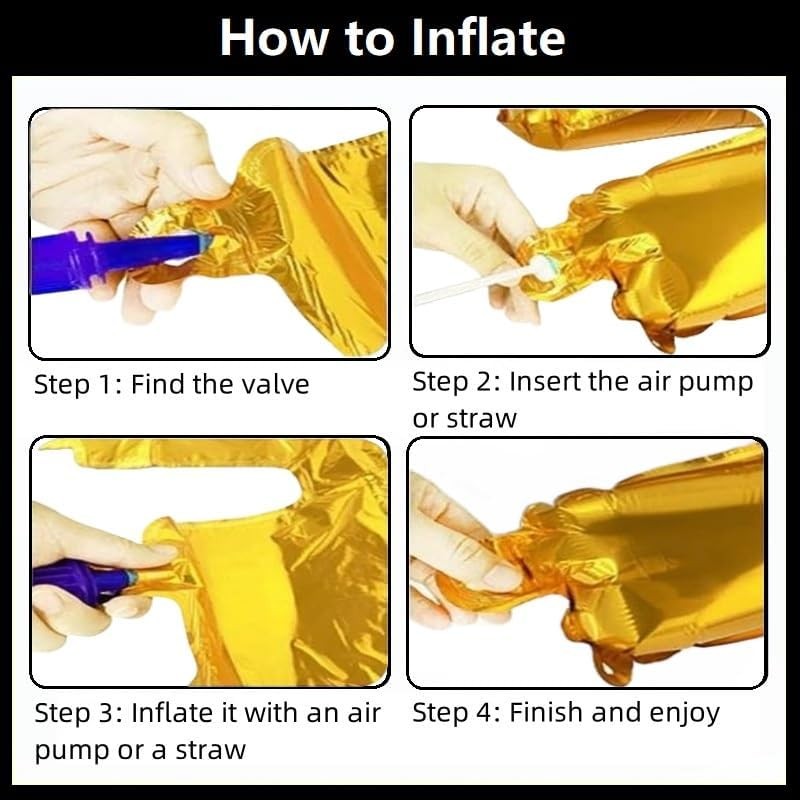 How to Inflate

Step 1: Find the valve

Step 2: Insert the air pump or straw

Step 3: Inflate it with an air pump or a straw

Step 4: Finish and enjoy