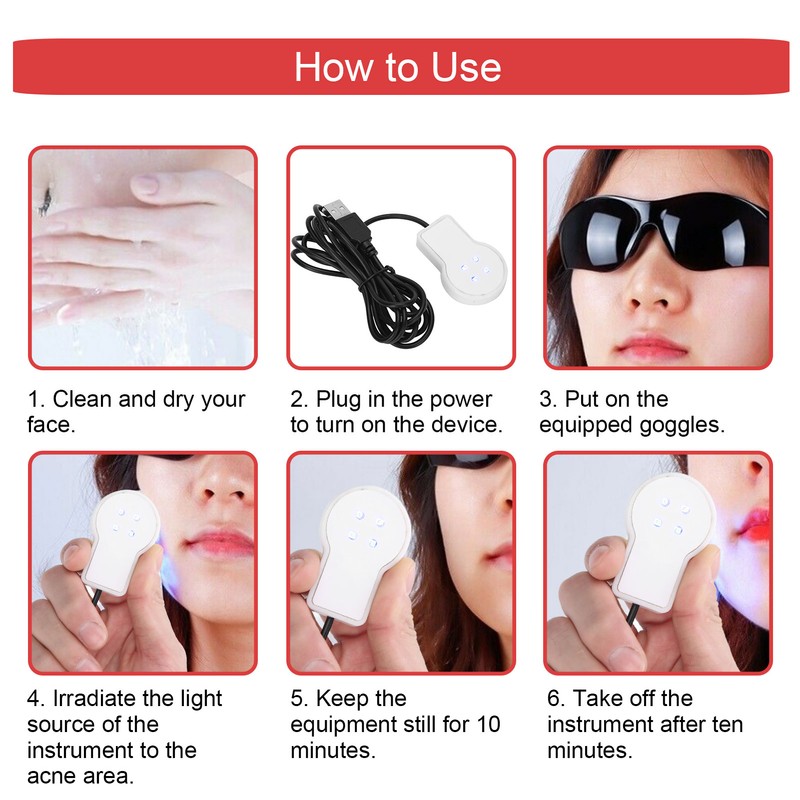 How to Use

1. Clean and dry your face.

2. Plug in the power to turn on the device.

3. Put on the equipped goggles.

4. Irradiate the light source of the instrument to the acne area.

5. Keep the equipment still for 10 minutes.

6. Take off the instrument after ten minutes.