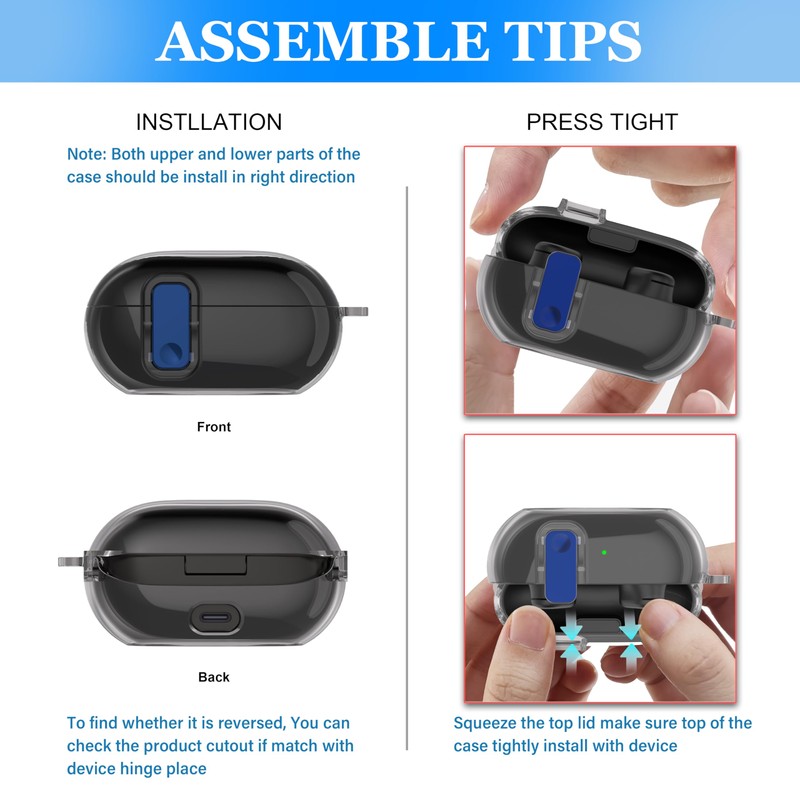 ASSEMBLE TIPS

INSTLLATION

Note: Both upper and lower parts of the case should be install in right direction

Front

Back

To find whether it is reversed, You can check the product cutout if match with device hinge place

PRESS TIGHT

Squeeze the top lid make sure top of the case tightly install with device