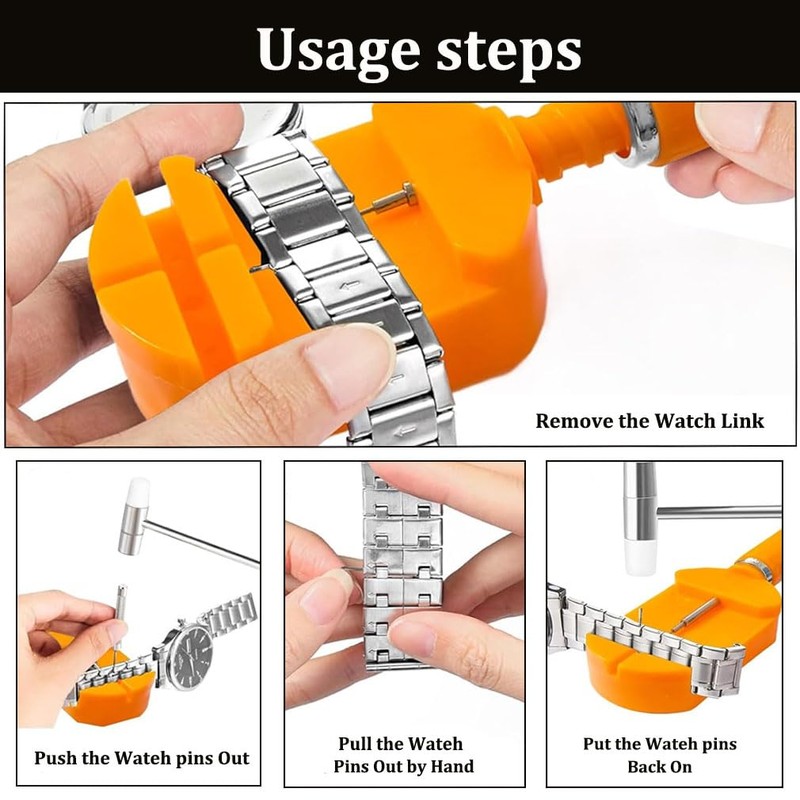 Usage steps

Remove the Watch Link

Push the Wateh pins Out

Pull the Wateh Pins Out by Hand

Put the Wateh pins Back On