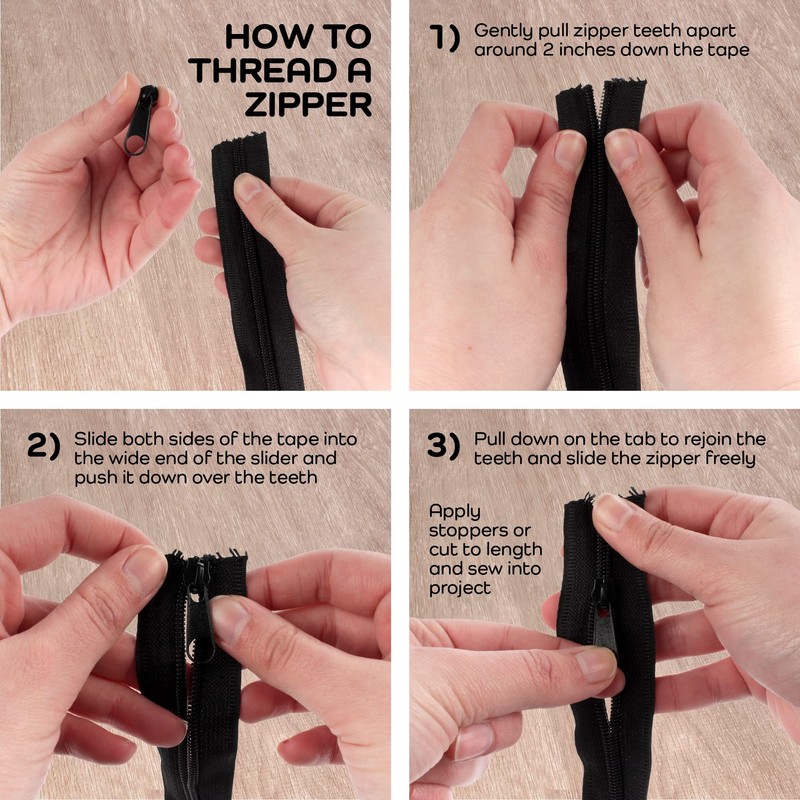 HOW TO THREAD A ZIPPER

1) Gently pull zipper teeth apart around 2 inches down the tape

2) Slide both sides of the tape into the wide end of the slider and push it down over the teeth

3) Pull down on the tab to rejoin the teeth and slide the zipper freely

Apply stoppers or cut to length and sew into project