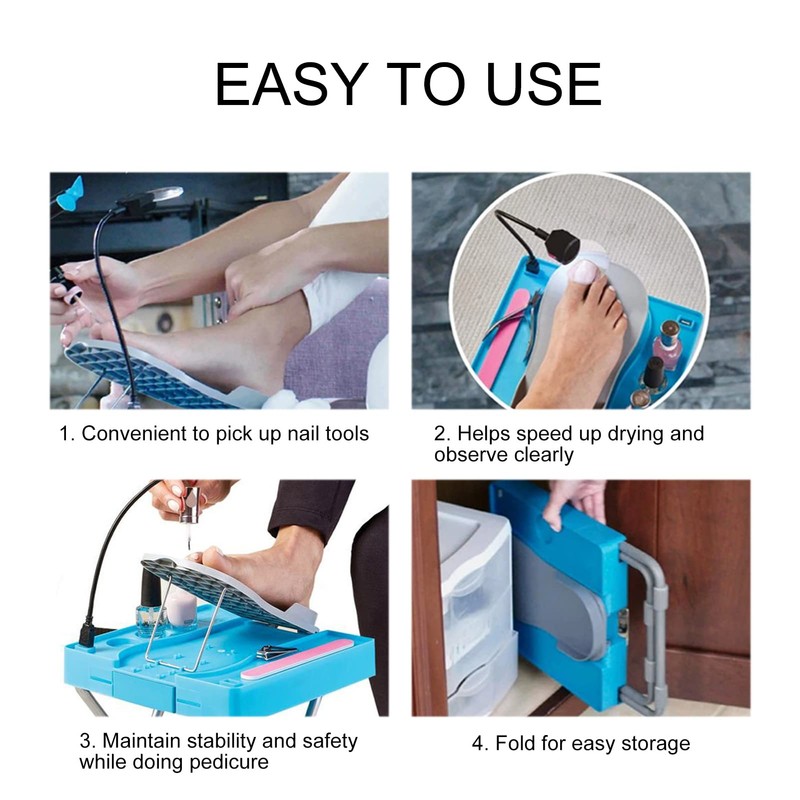 EASY TO USE

1. Convenient to pick up nail tools

2. Helps speed up drying and observe clearly

3. Maintain stability and safety while doing pedicure

4. Fold for easy storage