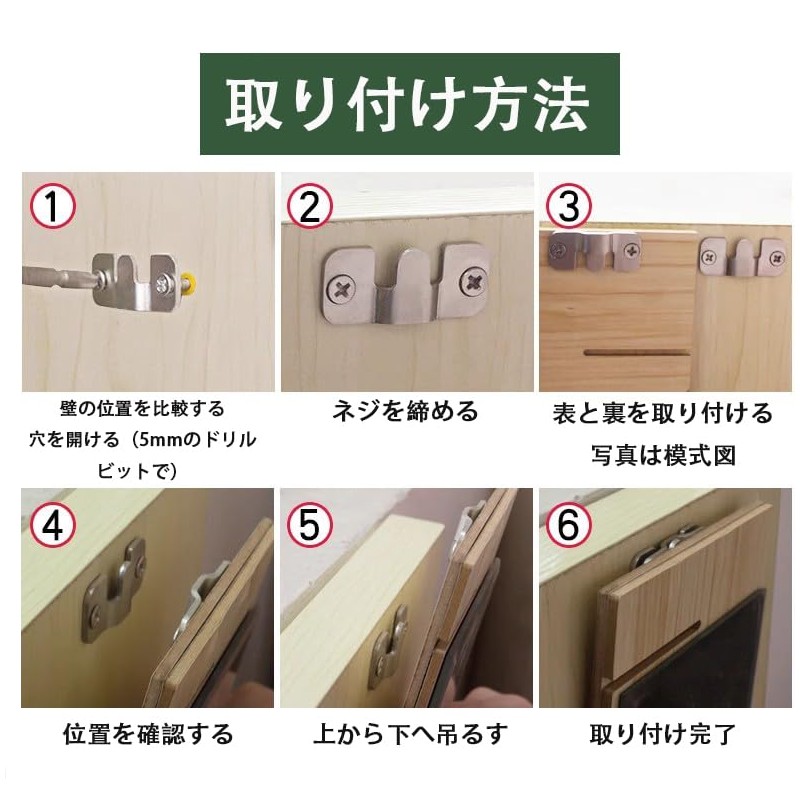 取り付け方法

①
壁の位置を比較する
穴を開ける（5mmのドリルビットで）

②
ネジを締める

③
表と裏を取り付ける
写真は模式図

④
位置を確認する

⑤
上から下へ吊るす

⑥
取り付け完了