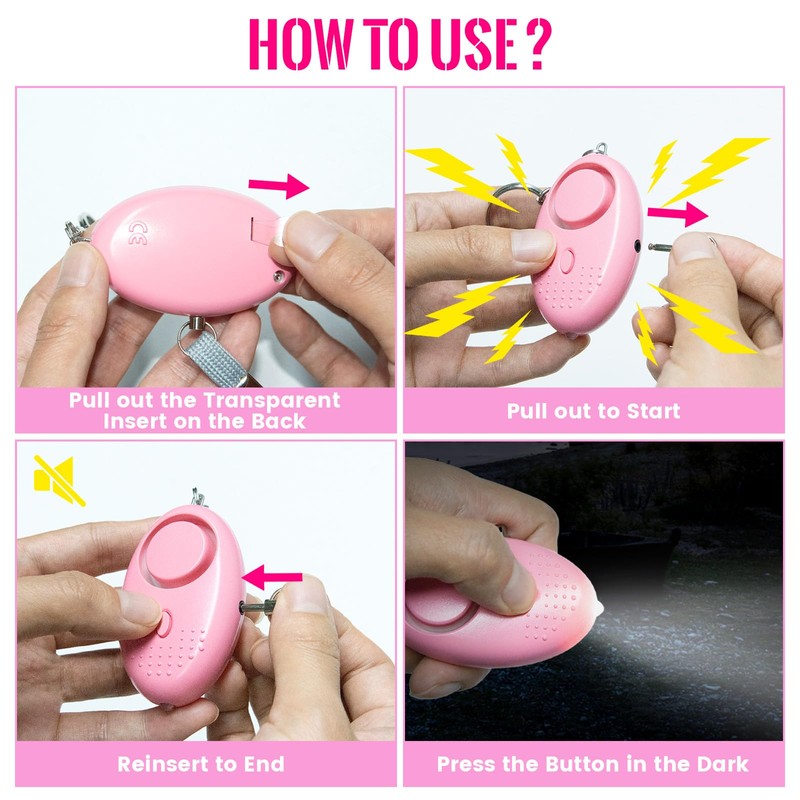 HOW TO USE ?

CE

Pull out the Transparent Insert on the Back

Pull out to Start

Reinsert to End

Press the Button in the Dark