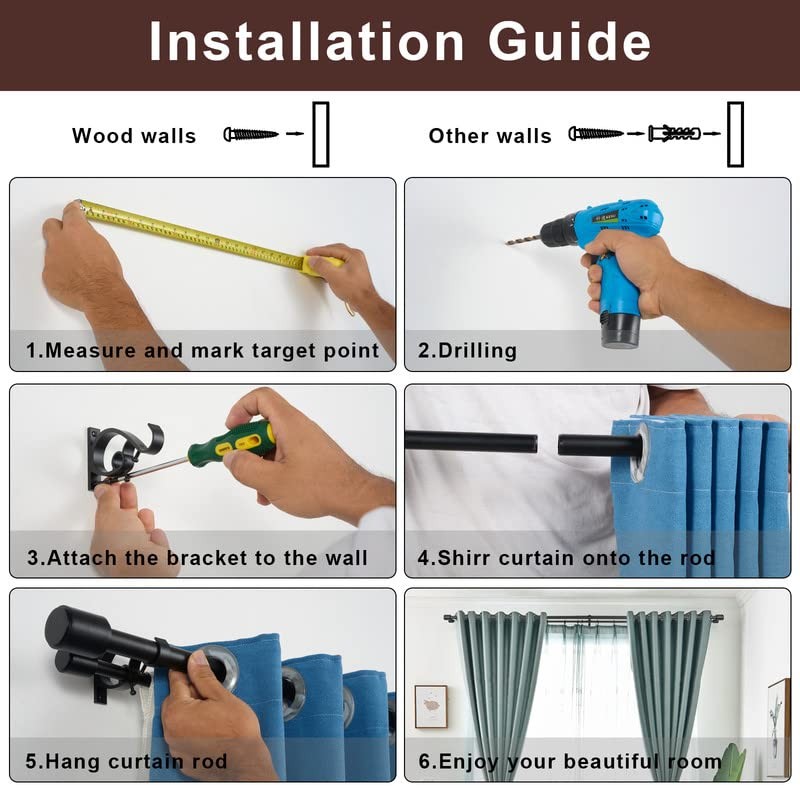 Installation Guide

Wood walls

Other walls

1.Measure and mark target point

2.Drilling

3.Attach the bracket to the wall

4.Shirr curtain onto the rod

5.Hang curtain rod

6.Enjoy your beautiful room