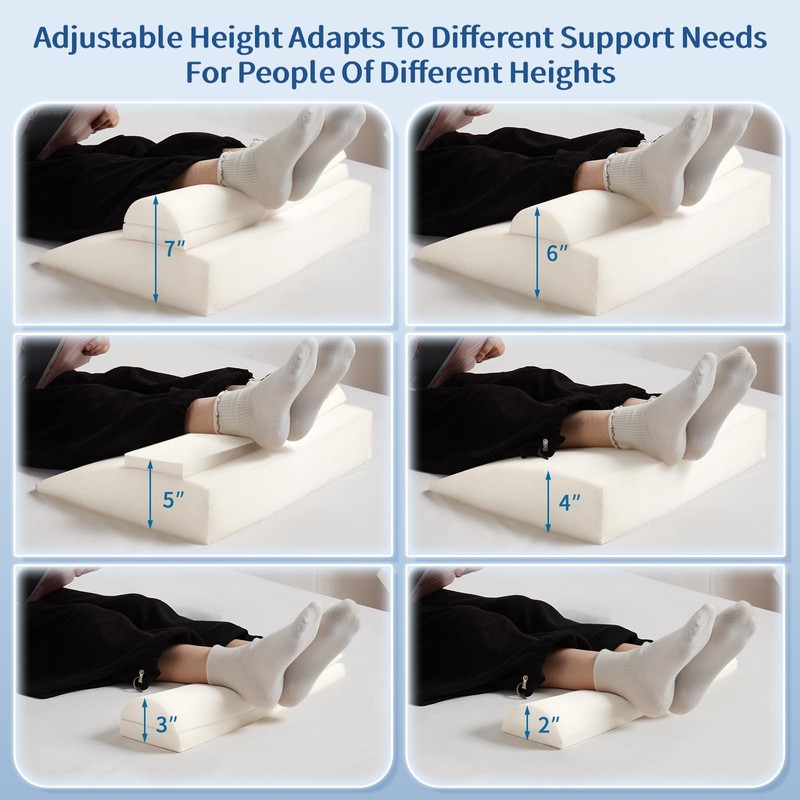 Adjustable Height Adapts To Different Support Needs For People Of Different Heights

7"

6"

5"

4"

3"

2"