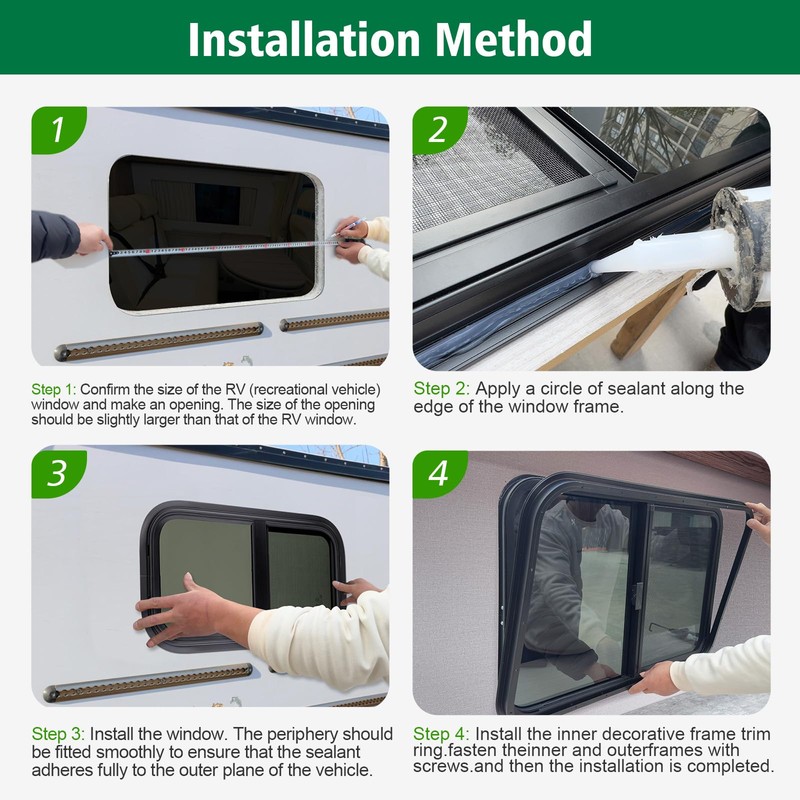 Installation Method

1

Step 1: Confirm the size of the RV (recreational vehicle) window and make an opening. The size of the opening should be slightly larger than that of the RV window.

2

Step 2: Apply a circle of sealant along the edge of the window frame.

3

Step 3: Install the window. The periphery should be fitted smoothly to ensure that the sealant adheres fully to the outer plane of the vehicle.

4

Step 4: Install the inner decorative frame trim ring.fasten theinner and outerframes with screws.and then the installation is completed.