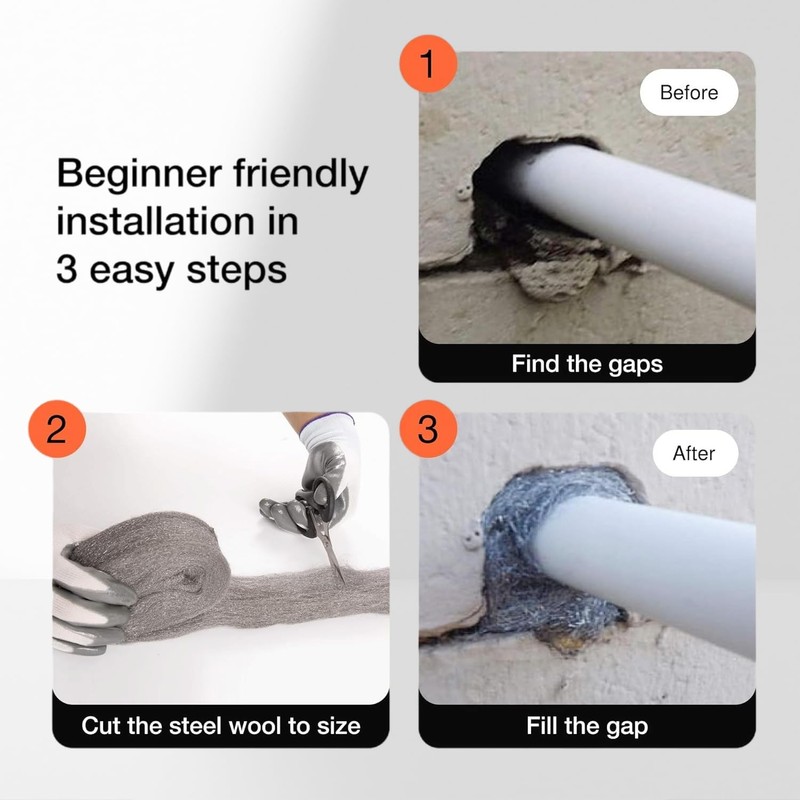 Beginner friendly installation in 3 easy steps

1

Before

Find the gaps

2

Cut the steel wool to size

3

After

Fill the gap