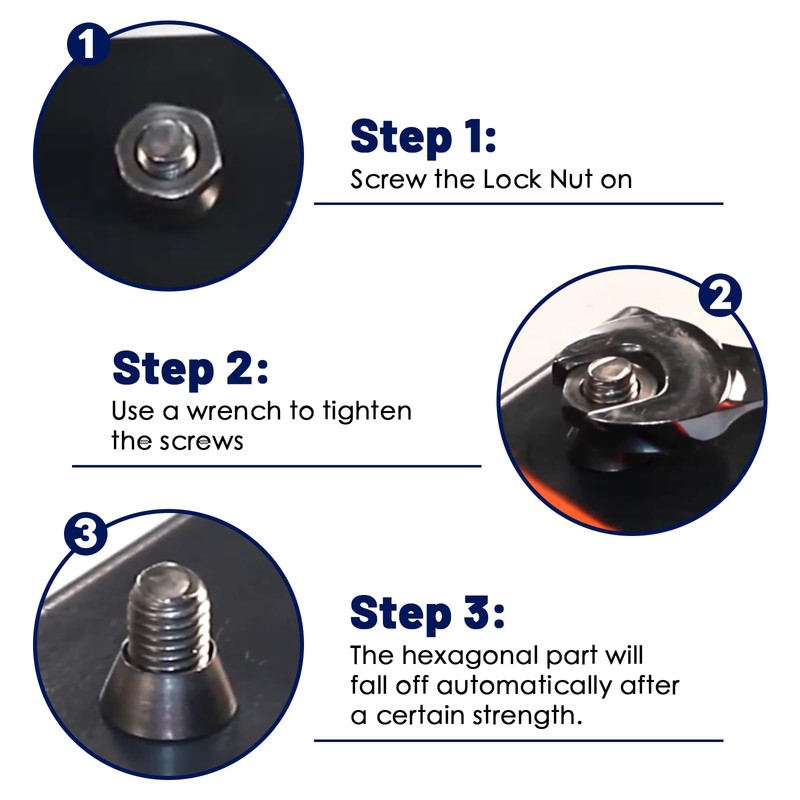 1

Step 1:
Screw the Lock Nut on

2

Step 2:
Use a wrench to tighten the screws

3

Step 3:
The hexagonal part will fall off automatically after a certain strength.