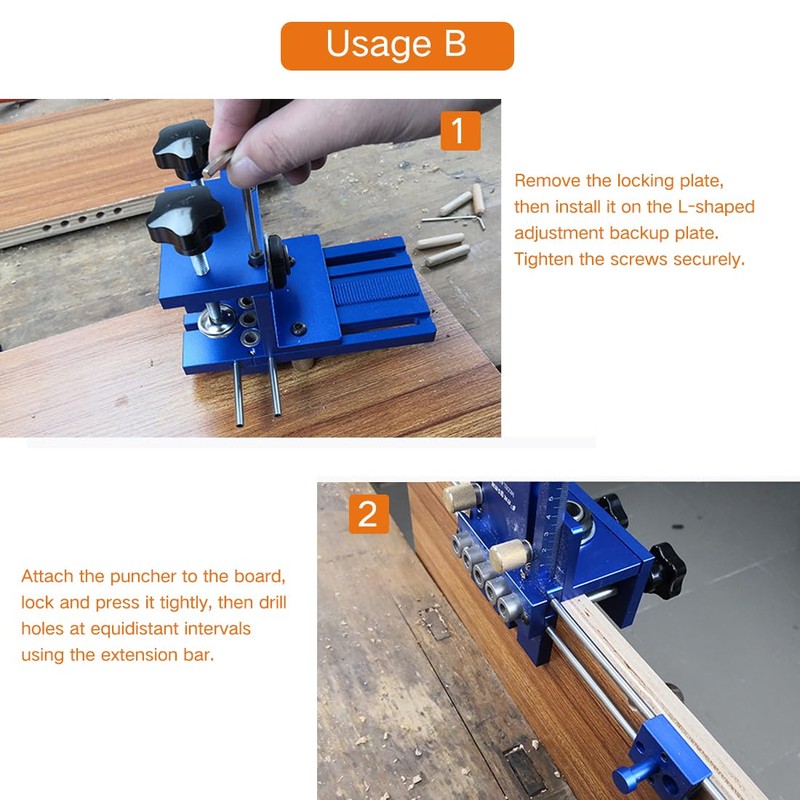 Usage B

1

Remove the locking plate, then install it on the L-shaped adjustment backup plate. Tighten the screws securely.

2

Attach the puncher to the board, lock and press it tightly, then drill holes at equidistant intervals using the extension bar.