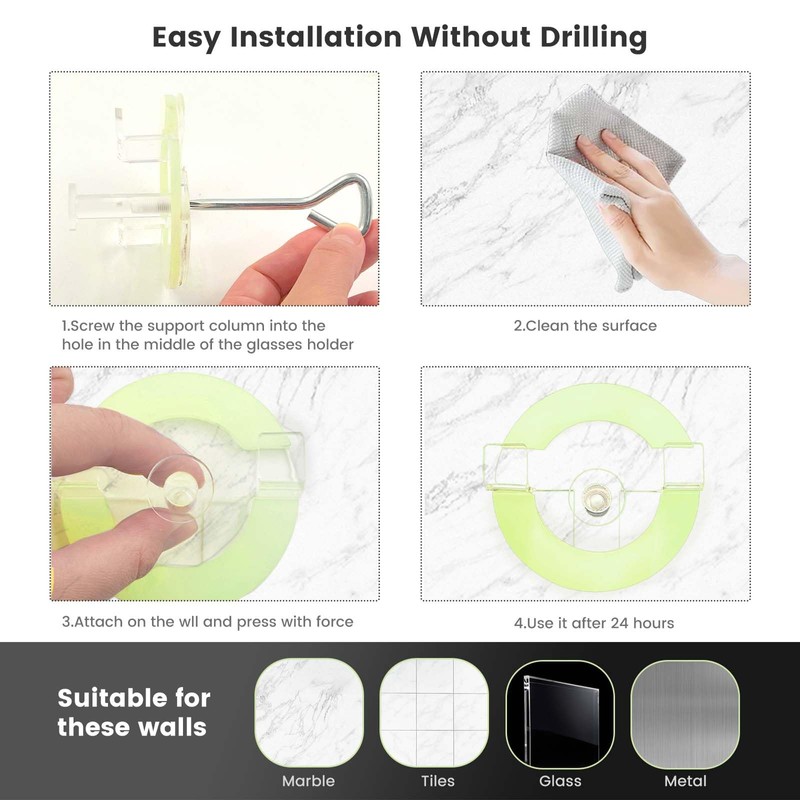 Easy Installation Without Drilling

1.Screw the support column into the hole in the middle of the glasses holder

2.Clean the surface

3.Attach on the wll and press with force

4.Use it after 24 hours

Suitable for these walls

Marble

Tiles

Glass

Metal