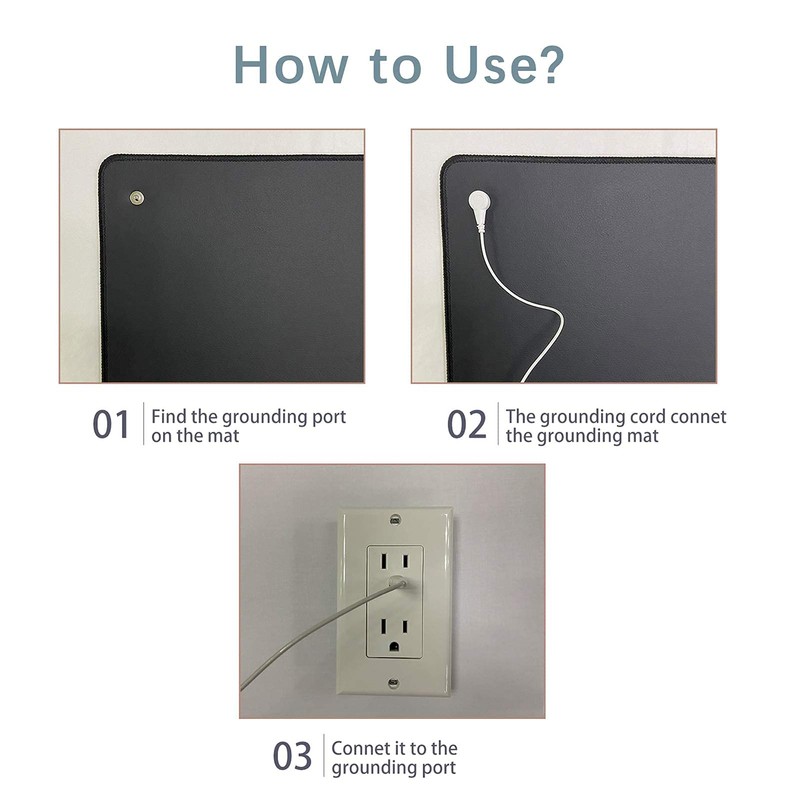 How to Use?

01 Find the grounding port on the mat

02 The grounding cord connet the grounding mat

03 Connet it to the grounding port