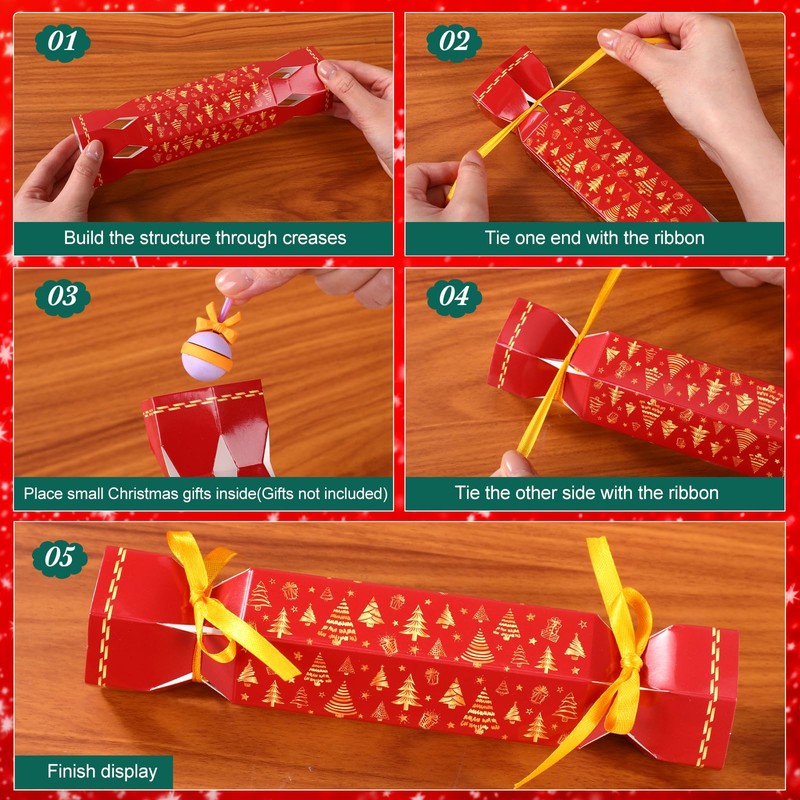 01

Build the structure through creases

02

Tie one end with the ribbon

03

Place small Christmas gifts inside(Gifts not included)

04

Tie the other side with the ribbon

05

Finish display