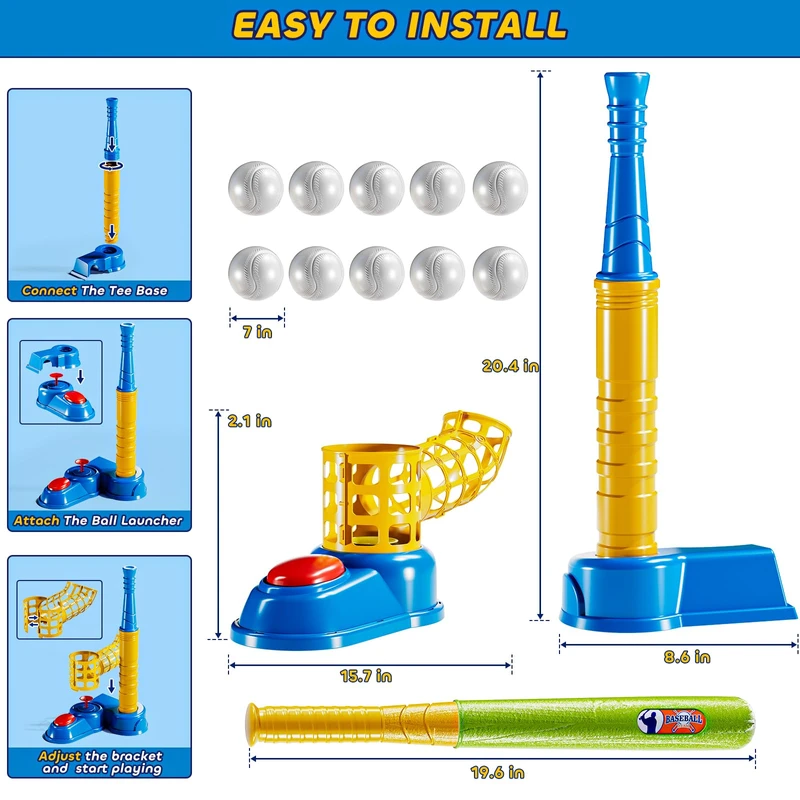 EASY TO INSTALL

Connect The Tee Base

Attach The Ball Launcher

Adjust the bracket and start playing

7 in

20.4 in

2.1 in

15.7 in

8.6 in

BASEBALL

19.6 in