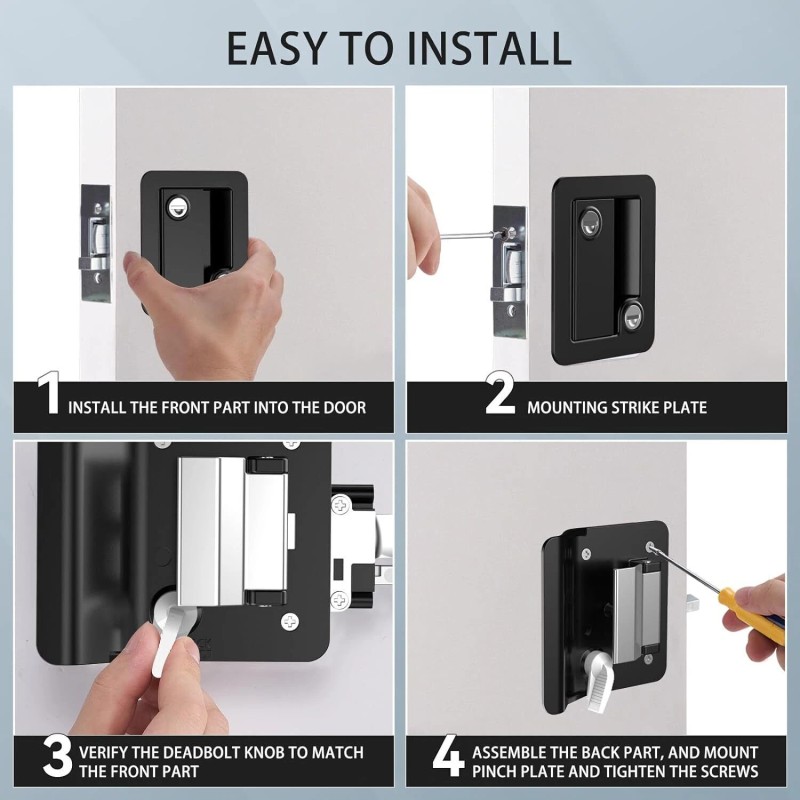 EASY TO INSTALL

1 INSTALL THE FRONT PART INTO THE DOOR

2 MOUNTING STRIKE PLATE

3 VERIFY THE DEADBOLT KNOB TO MATCH THE FRONT PART

4 ASSEMBLE THE BACK PART, AND MOUNT PINCH PLATE AND TIGHTEN THE SCREWS