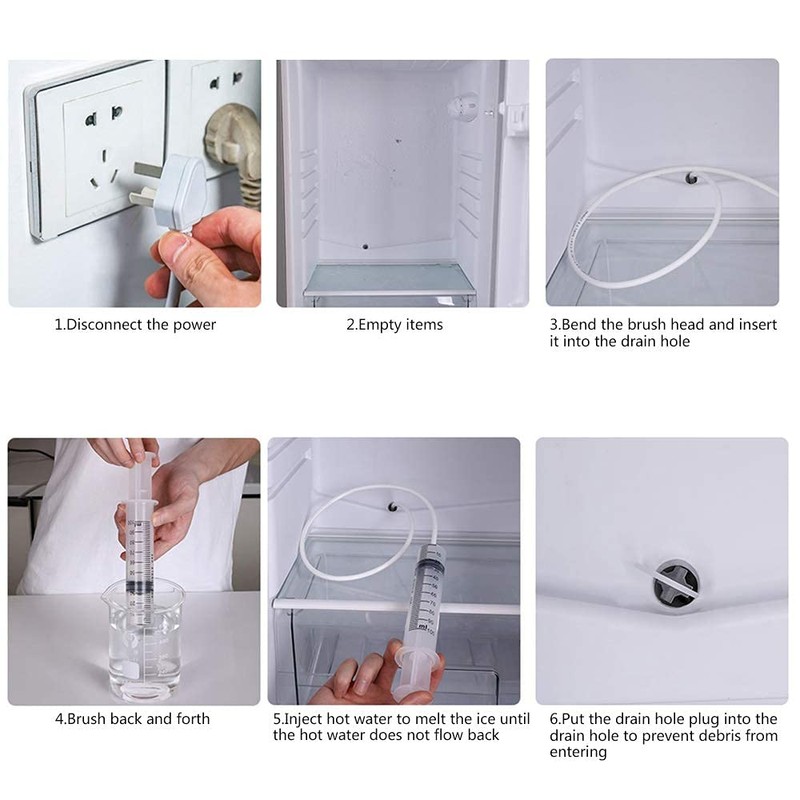 1.Disconnect the power

2.Empty items

3.Bend the brush head and insert it into the drain hole

4.Brush back and forth

5.Inject hot water to melt the ice until the hot water does not flow back

6.Put the drain hole plug into the drain hole to prevent debris from entering