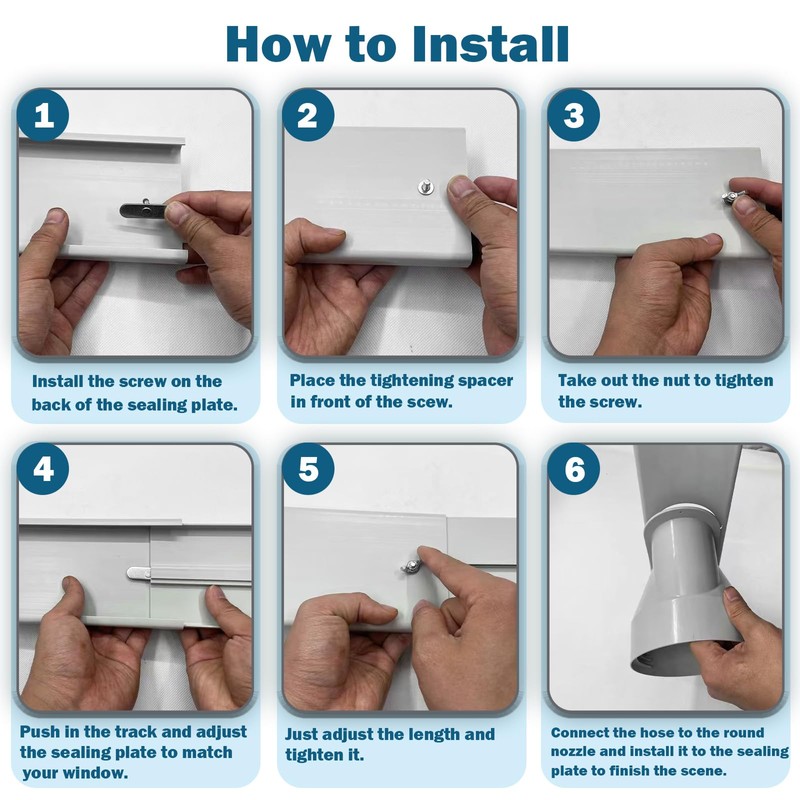 How to Install

1

Install the screw on the back of the sealing plate.

2

Place the tightening spacer in front of the scew.

3

Take out the nut to tighten the screw.

4

Push in the track and adjust the sealing plate to match your window.

5

Just adjust the length and tighten it.

6

Connect the hose to the round nozzle and install it to the sealing plate to finish the scene.