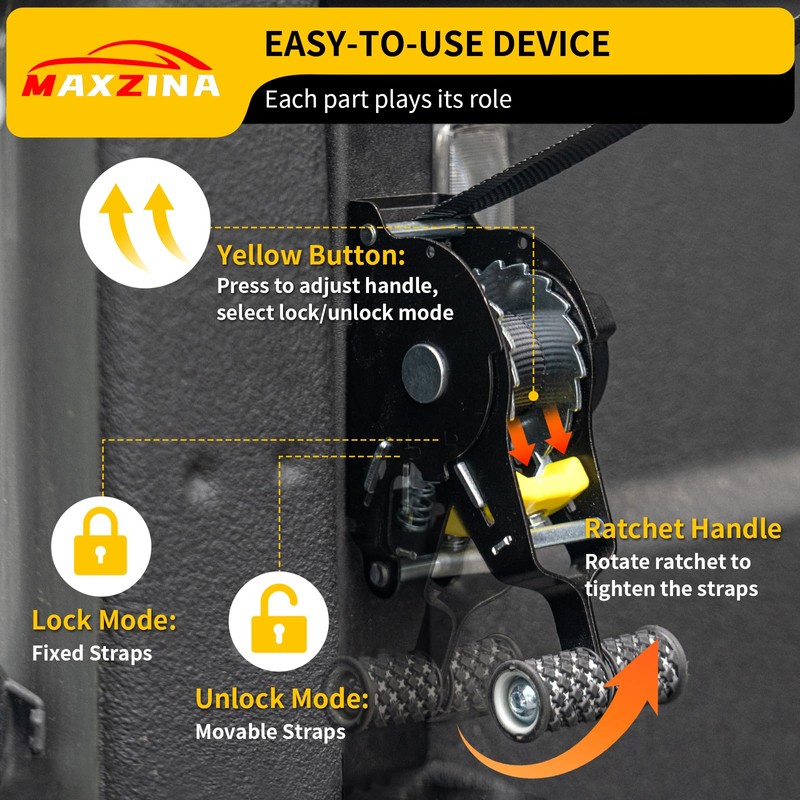 MAXZINA

EASY-TO-USE DEVICE

Each part plays its role

Yellow Button:
Press to adjust handle, select lock/unlock mode

Ratchet Handle
Rotate ratchet to tighten the straps

Lock Mode:
Fixed Straps

Unlock Mode:
Movable Straps