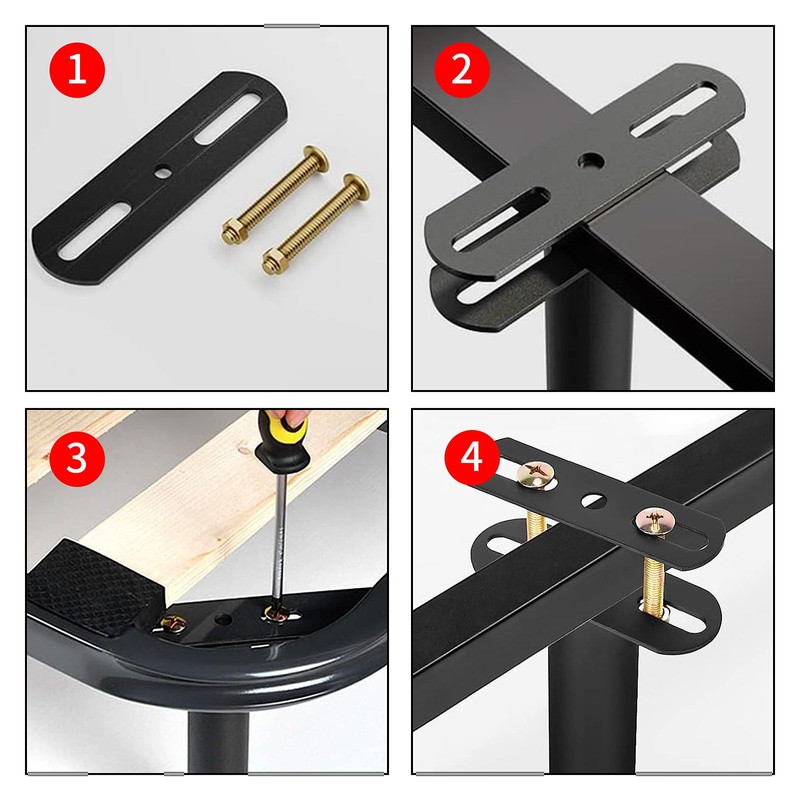 1

2

3

4