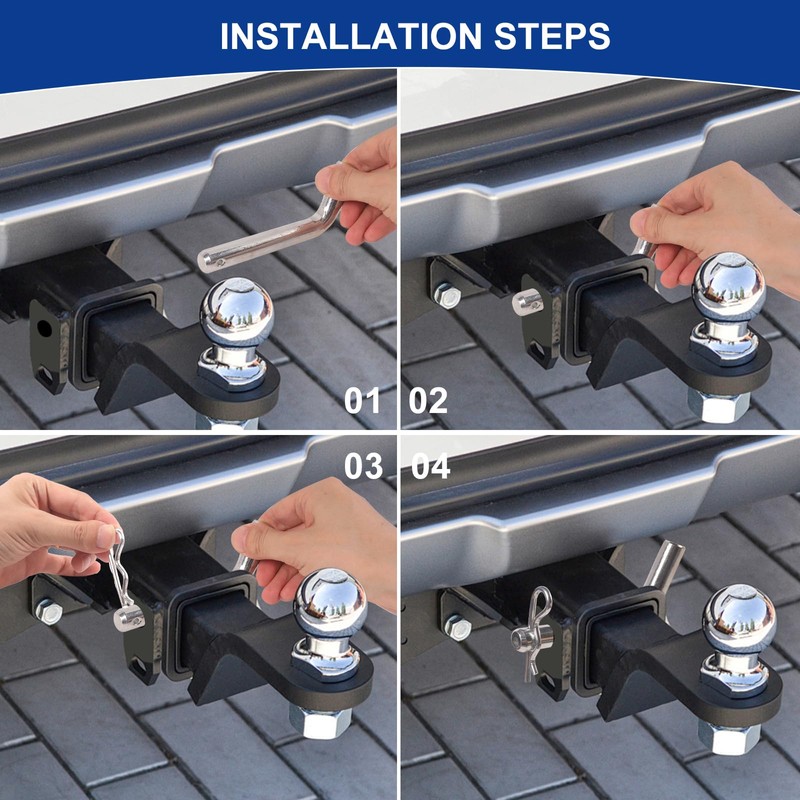 INSTALLATION STEPS

01

02

03

04