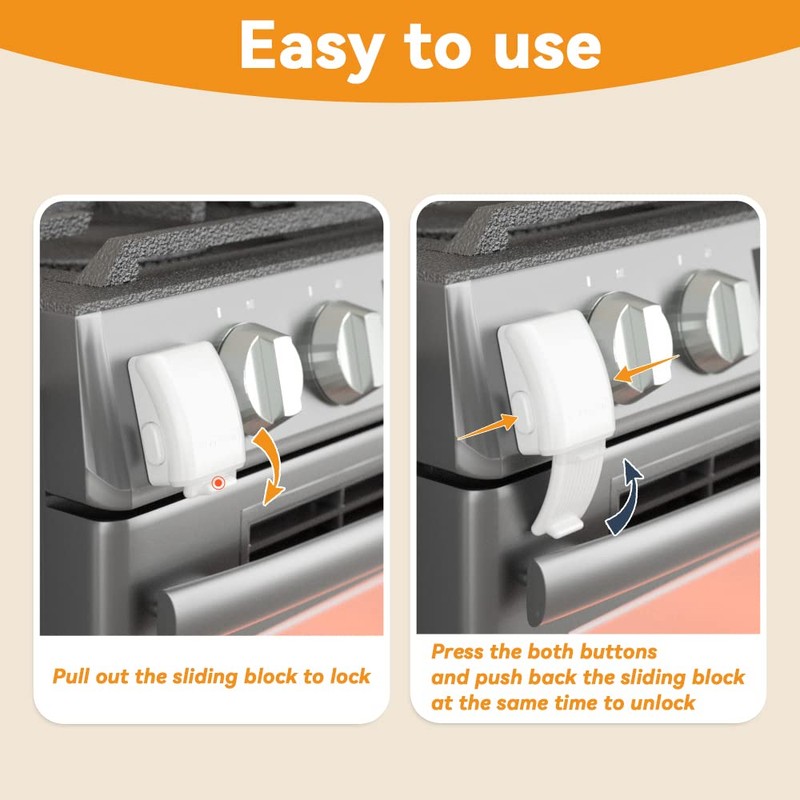 Easy to use

Pull out the sliding block to lock

Press the both buttons and push back the sliding block at the same time to unlock