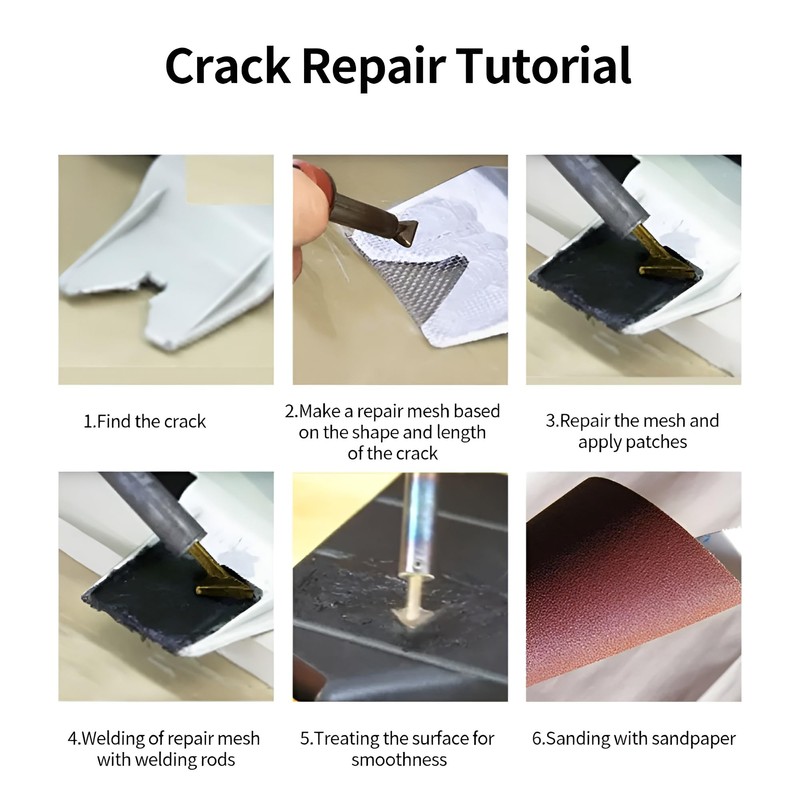 Crack Repair Tutorial

1.Find the crack

2.Make a repair mesh based on the shape and length of the crack

3.Repair the mesh and apply patches

4.Welding of repair mesh with welding rods

5.Treating the surface for smoothness

6.Sanding with sandpaper