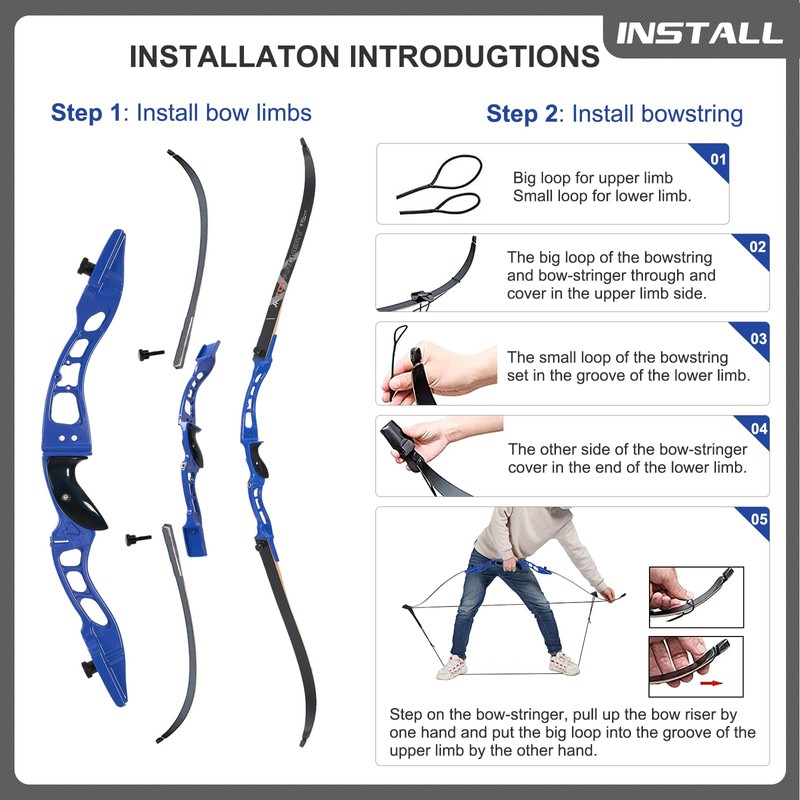 INSTALL

INSTALLATON INTRODUGTIONS

Step 1: Install bow limbs

Step 2: Install bowstring

01
Big loop for upper limb
Small loop for lower limb.

02
The big loop of the bowstring and bow-stringer through and cover in the upper limb side.

03
The small loop of the bowstring set in the groove of the lower limb.

04
The other side of the bow-stringer cover in the end of the lower limb.

05
Step on the bow-stringer, pull up the bow riser by one hand and put the big loop into the groove of the upper limb by the other hand.