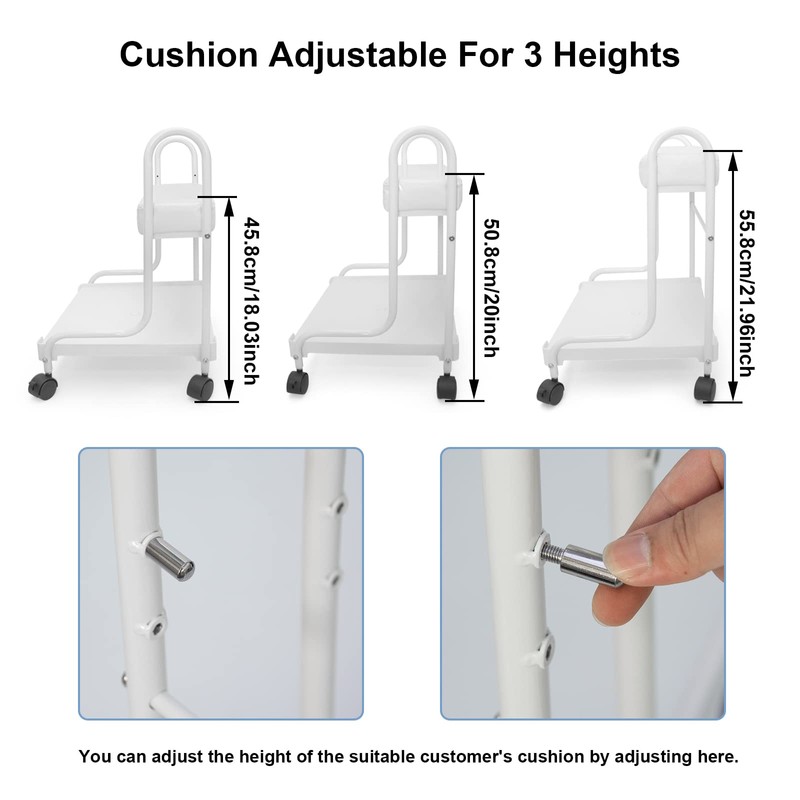 Cushion Adjustable For 3 Heights

45.8cm/18.03inch

50.8cm/20inch

55.8cm/21.96inch

You can adjust the height of the suitable customer's cushion by adjusting here.