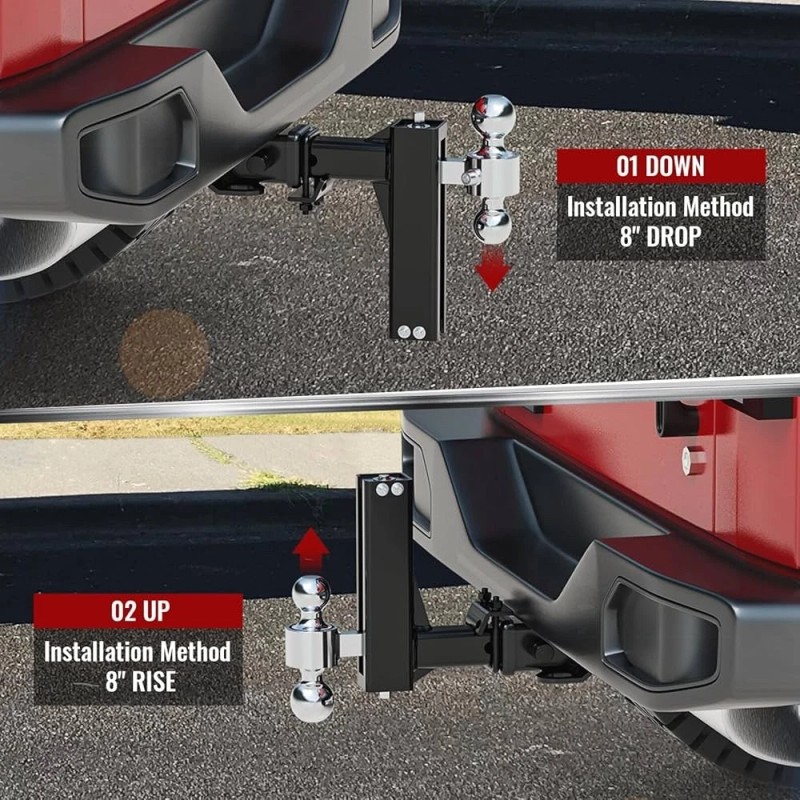 01 DOWN
Installation Method
8" DROP

02 UP
Installation Method
8" RISE