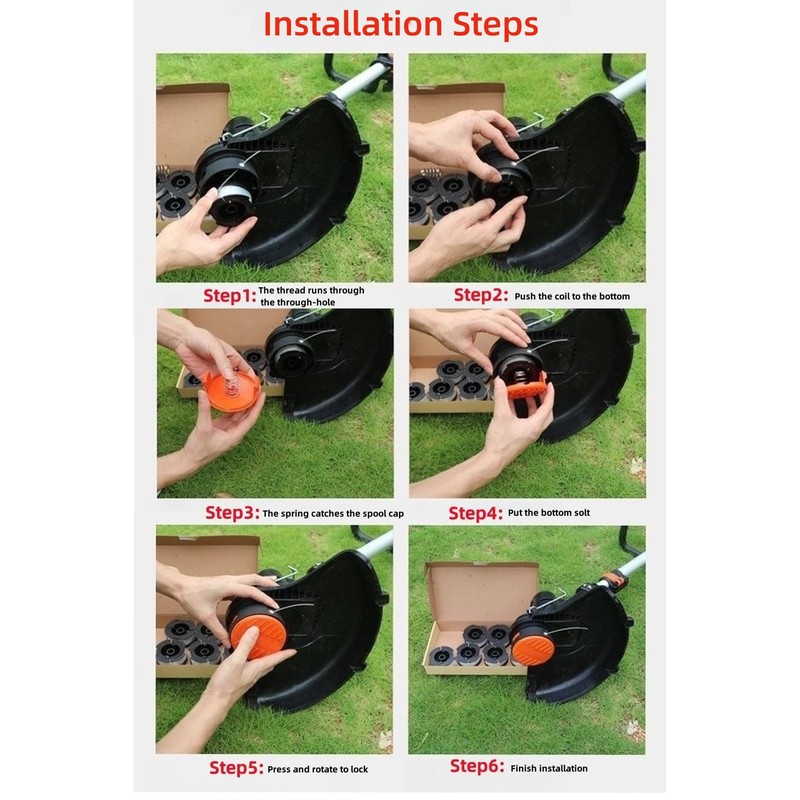 Installation Steps

Step1: The thread runs through the through-hole

Step2: Push the coil to the bottom

Step3: The spring catches the spool cap

Step4: Put the bottom solt

Step5: Press and rotate to lock

Step6: Finish installation