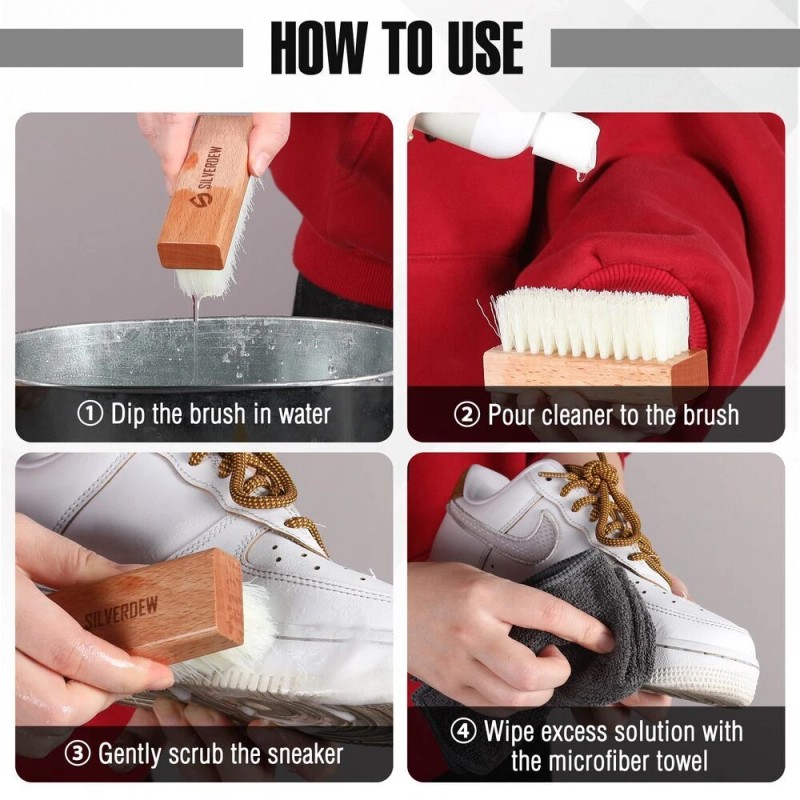 HOW TO USE

SILVERDEW

① Dip the brush in water

② Pour cleaner to the brush

SILVERDEW

③ Gently scrub the sneaker

④ Wipe excess solution with the microfiber towel