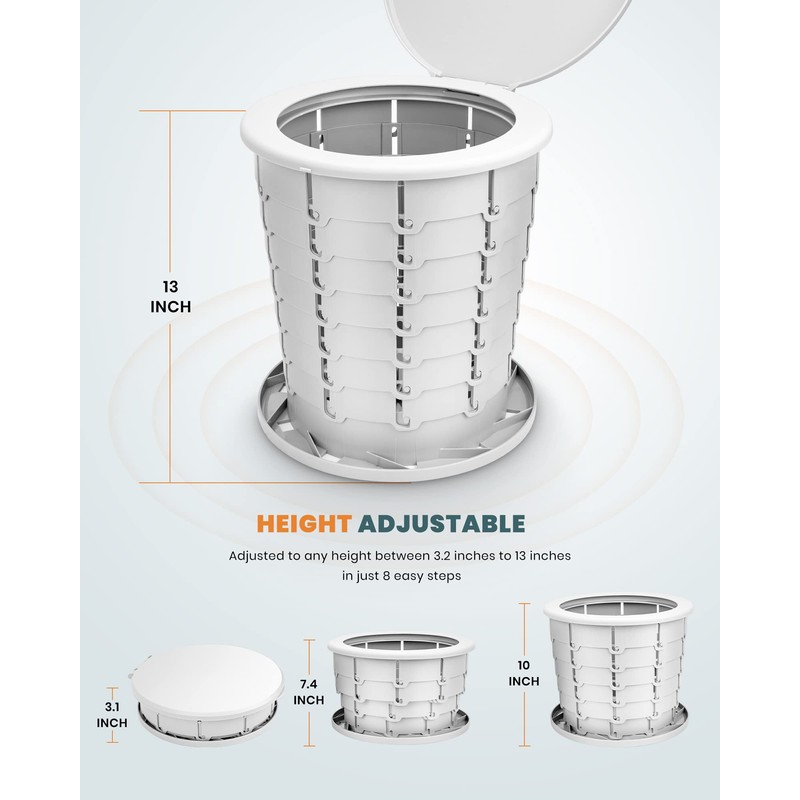 13
INCH

HEIGHT ADJUSTABLE

Adjusted to any height between 3.2 inches to 13 inches in just 8 easy steps

3.1
INCH

7.4
INCH

10
INCH