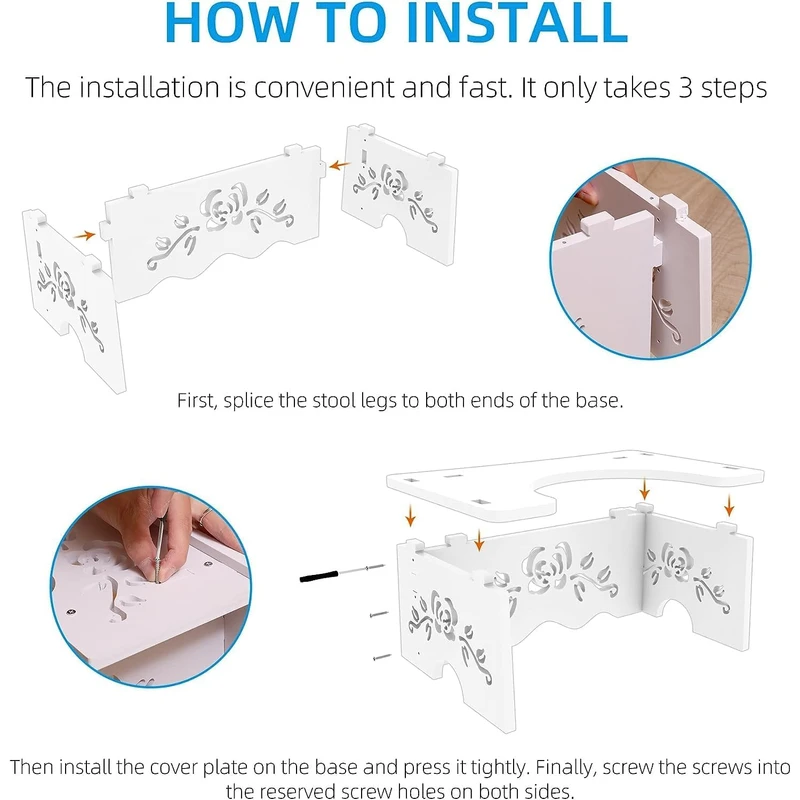 HOW TO INSTALL

The installation is convenient and fast. It only takes 3 steps

First, splice the stool legs to both ends of the base.

Then install the cover plate on the base and press it tightly. Finally, screw the screws into the reserved screw holes on both sides.