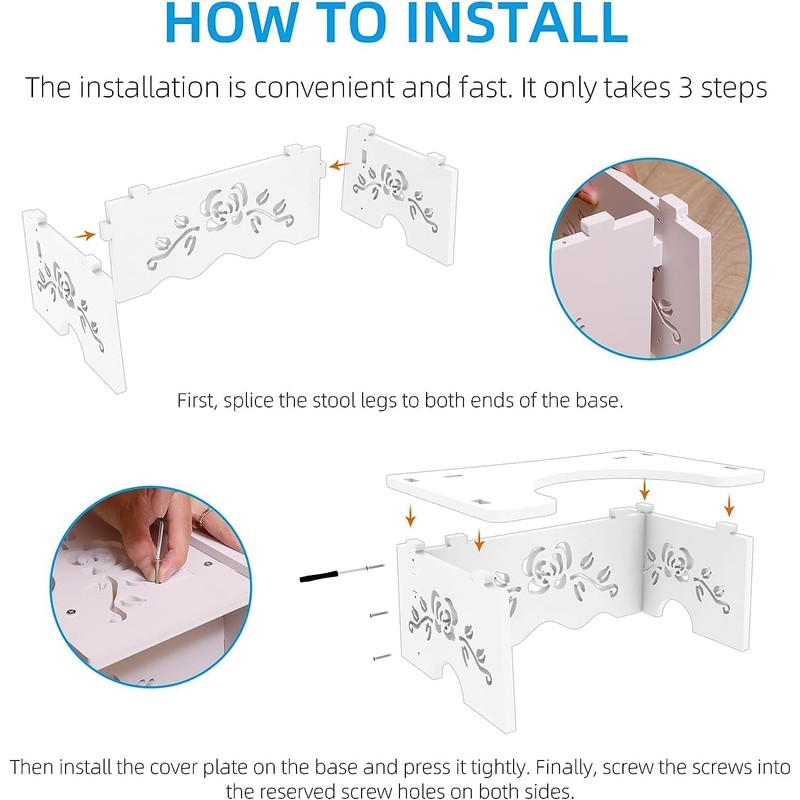 HOW TO INSTALL

The installation is convenient and fast. It only takes 3 steps

First, splice the stool legs to both ends of the base.

Then install the cover plate on the base and press it tightly. Finally, screw the screws into the reserved screw holes on both sides.