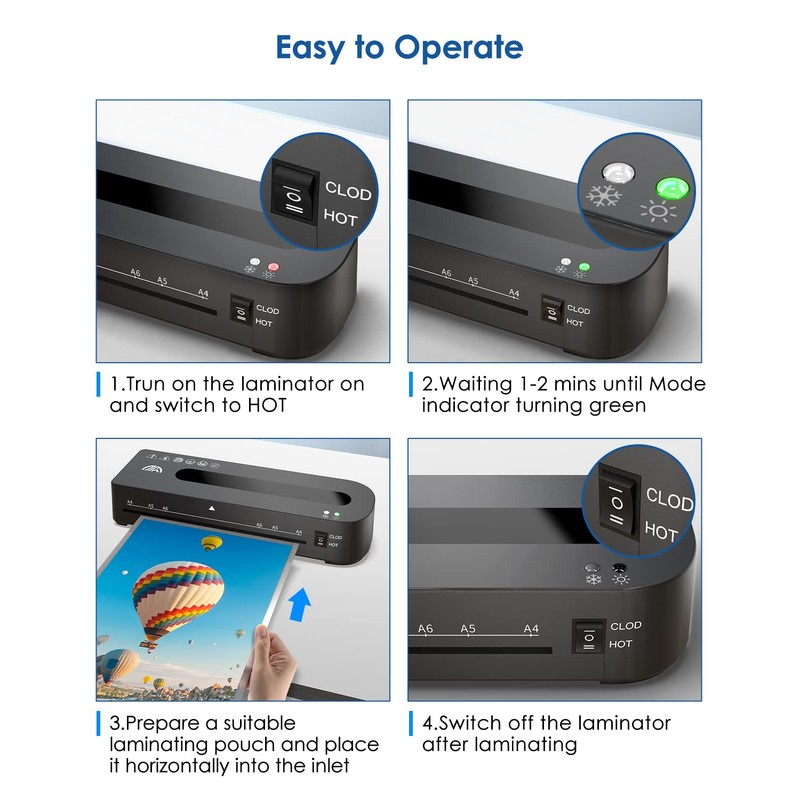 Easy to Operate

CLOD
HOT
A6 A5 A4
CLOD
HOT

1.Trun on the laminator on and switch to HOT

A6 A5 A4
CLOD
HOT

2.Waiting 1-2 mins until Mode indicator turning green

A4 A5 A6
A6 A5 A4
CLOD
HOT

3.Prepare a suitable laminating pouch and place it horizontally into the inlet

CLOD
HOT
A6 A5 A4
CLOD
HOT

4.Switch off the laminator after laminating