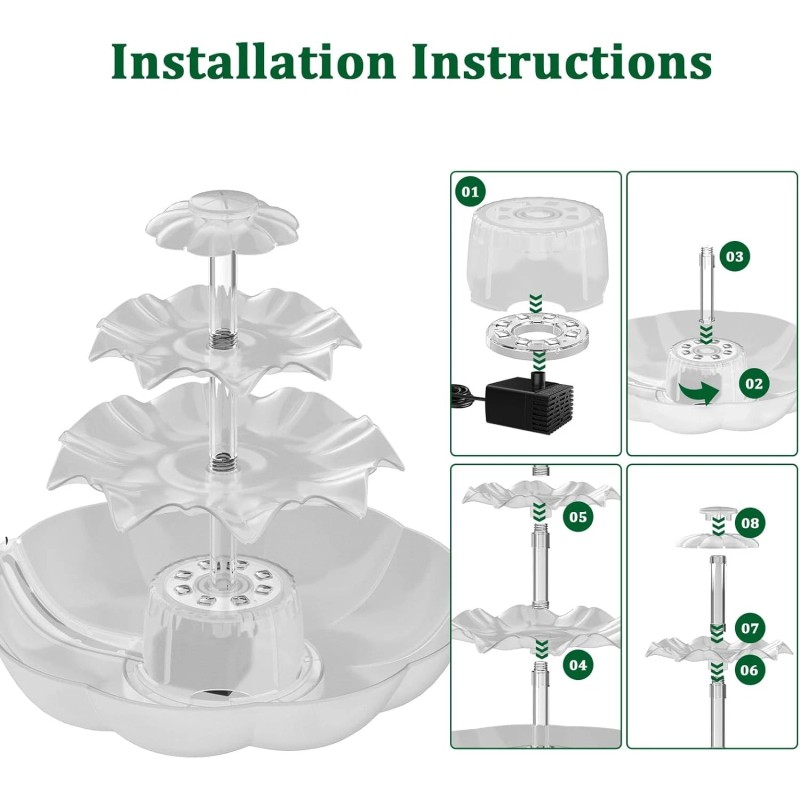 Installation Instructions

01

03

02

05

04

08

07

06