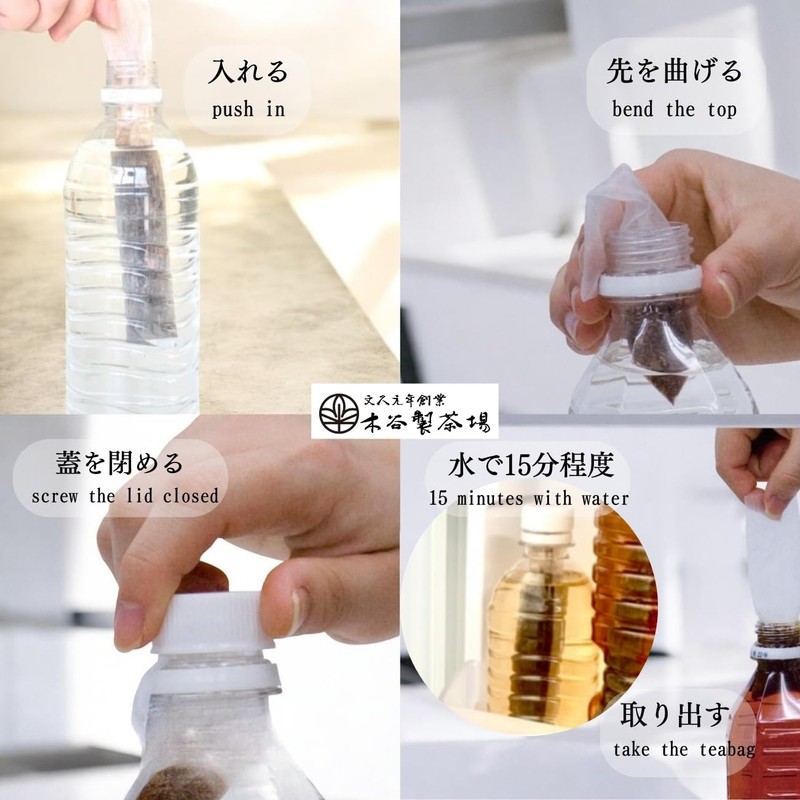 入れる
push in

先を曲げる
bend the top

文久元年創業
木谷製茶場

蓋を閉める
screw the lid closed

水で15分程度
15 minutes with water

取り出す
take the teabag