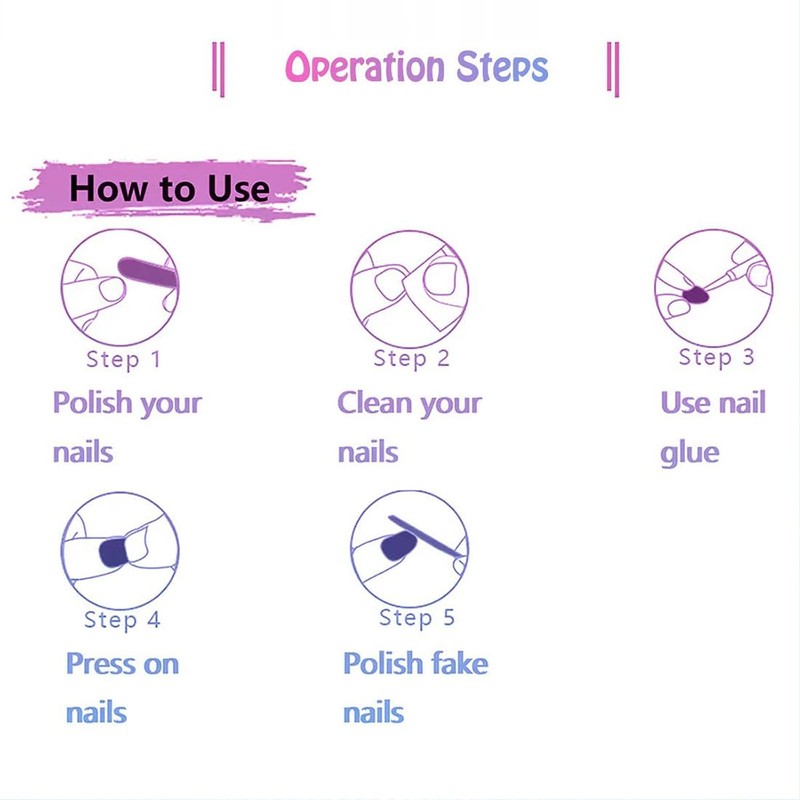 Operation Steps

How to Use

Step 1
Polish your nails

Step 2
Clean your nails

Step 3
Use nail glue

Step 4
Press on nails

Step 5
Polish fake nails