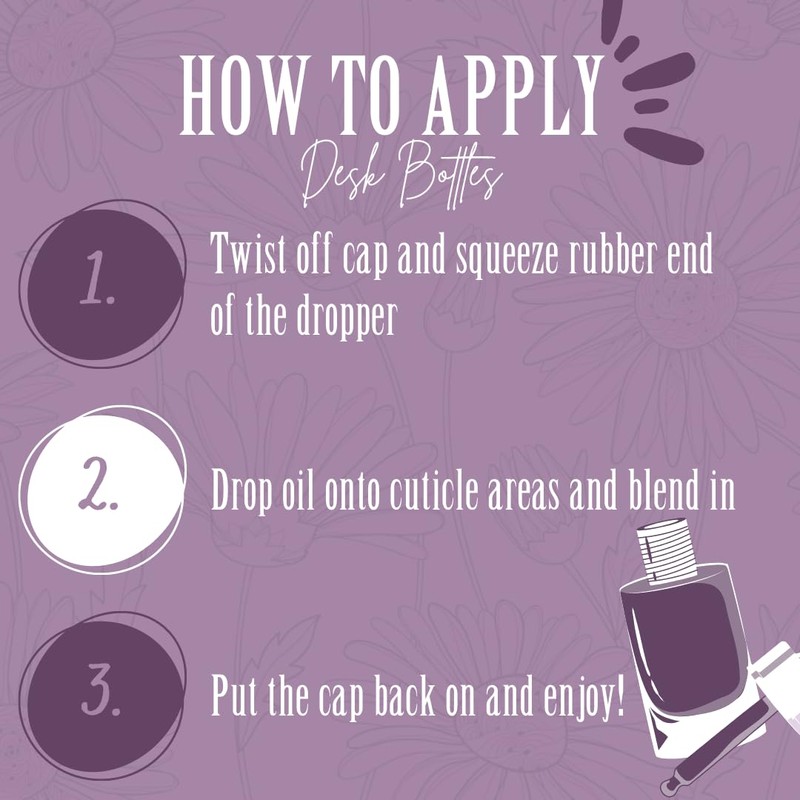 HOW TO APPLY
Desk Bottles

1.
Twist off cap and squeeze rubber end of the dropper

2.
Drop oil onto cuticle areas and blend in

3.
Put the cap back on and enjoy!