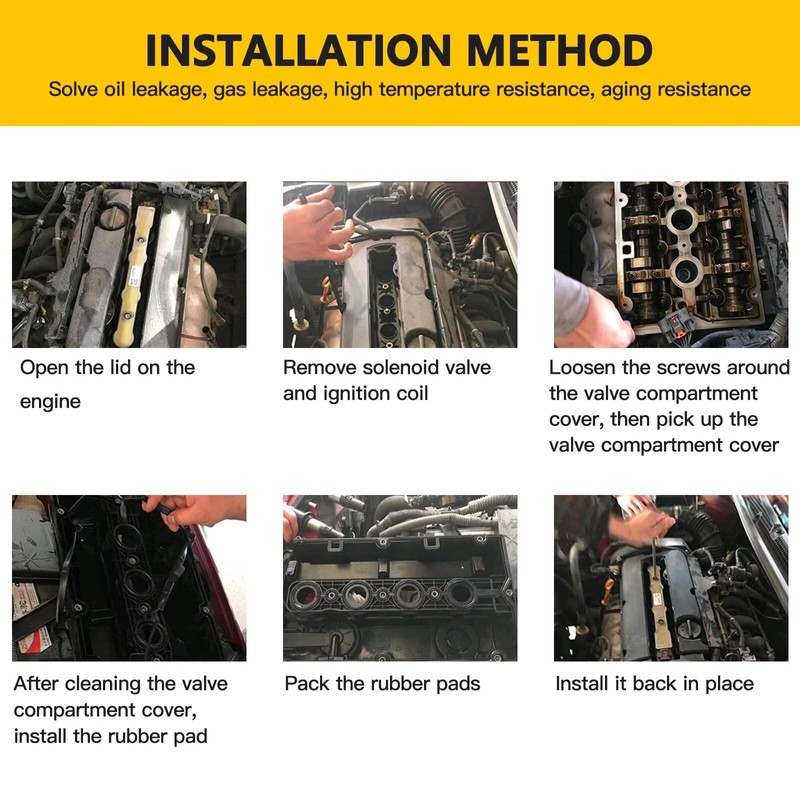 INSTALLATION METHOD

Solve oil leakage, gas leakage, high temperature resistance, aging resistance

Open the lid on the engine

Remove solenoid valve and ignition coil

Loosen the screws around the valve compartment cover, then pick up the valve compartment cover

After cleaning the valve compartment cover, install the rubber pad

Pack the rubber pads

Install it back in place