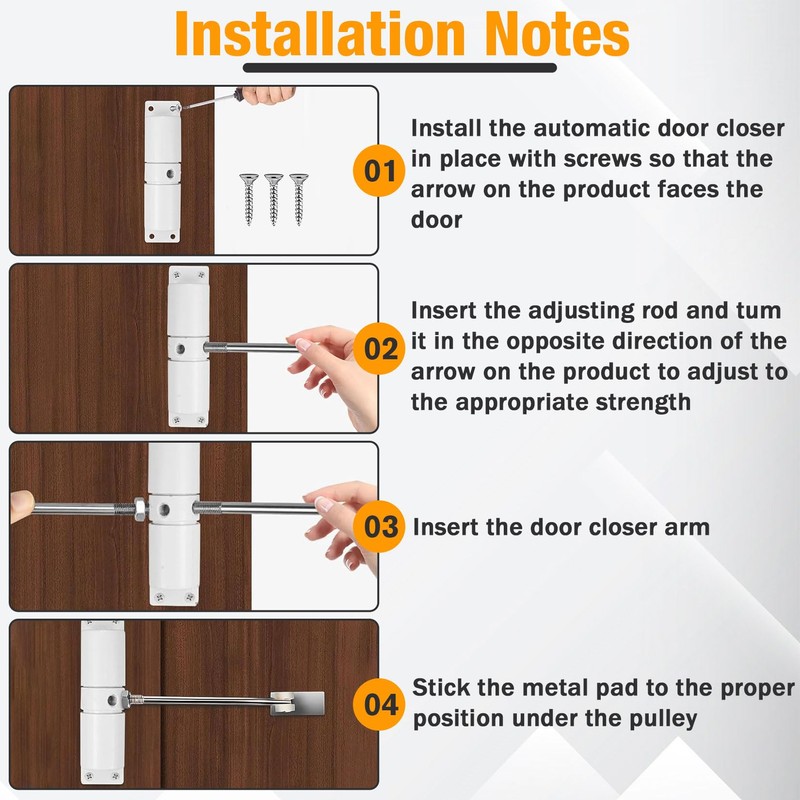 Installation Notes

01 Install the automatic door closer in place with screws so that the arrow on the product faces the door

02 Insert the adjusting rod and tum it in the opposite direction of the arrow on the product to adjust to the appropriate strength

03 Insert the door closer arm

04 Stick the metal pad to the proper position under the pulley