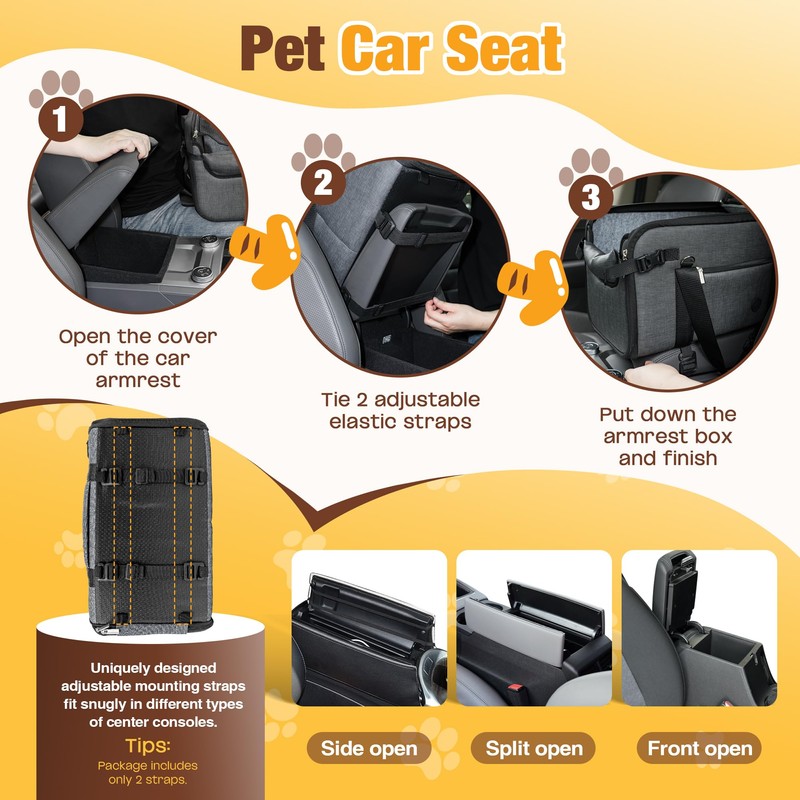 Pet Car Seat

1

Open the cover of the car armrest

2

Tie 2 adjustable elastic straps

3

Put down the armrest box and finish

Uniquely designed adjustable mounting straps fit snugly in different types of center consoles.

Tips:

Package includes only 2 straps.

Side open

Split open

Front open