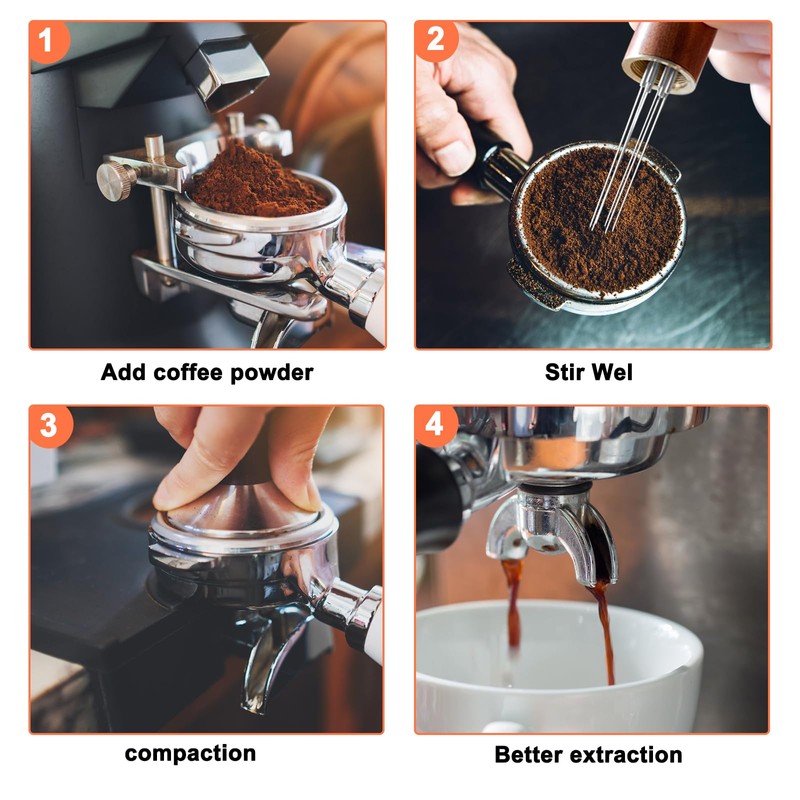 1

Add coffee powder

2

Stir Wel

3

compaction

4

Better extraction