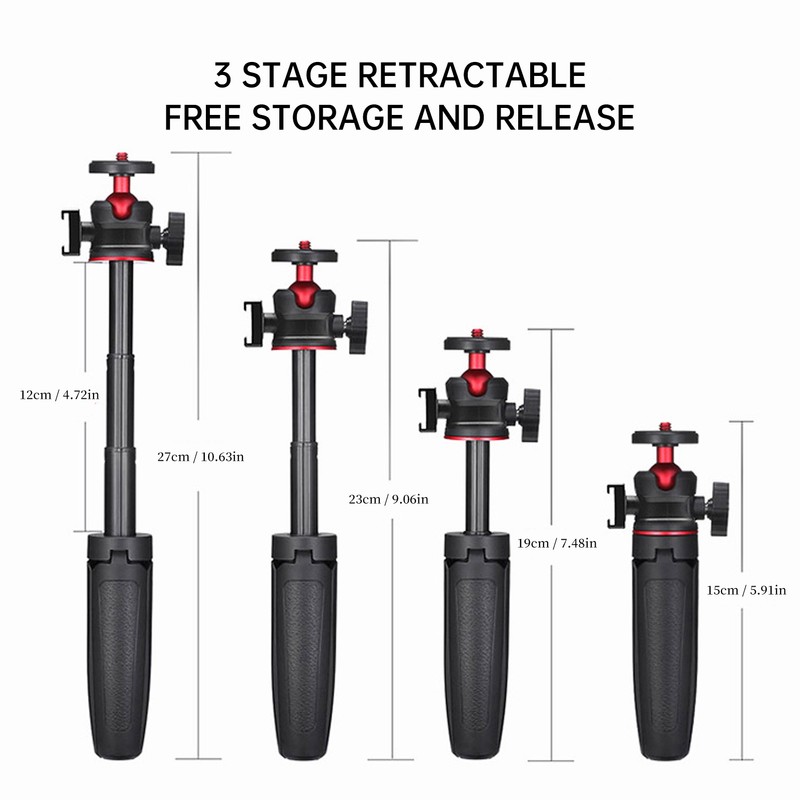 3 STAGE RETRACTABLE
FREE STORAGE AND RELEASE

12cm / 4.72in

27cm / 10.63in

23cm / 9.06in

19cm / 7.48in

15cm / 5.91in