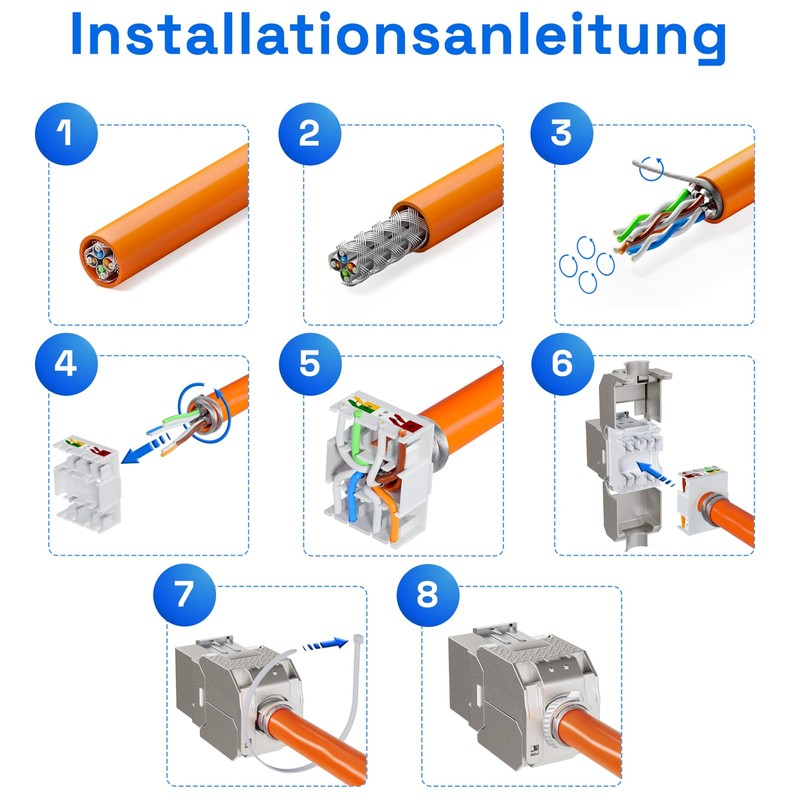 Installationsanleitung

1

2

3

4

5

6

7

8