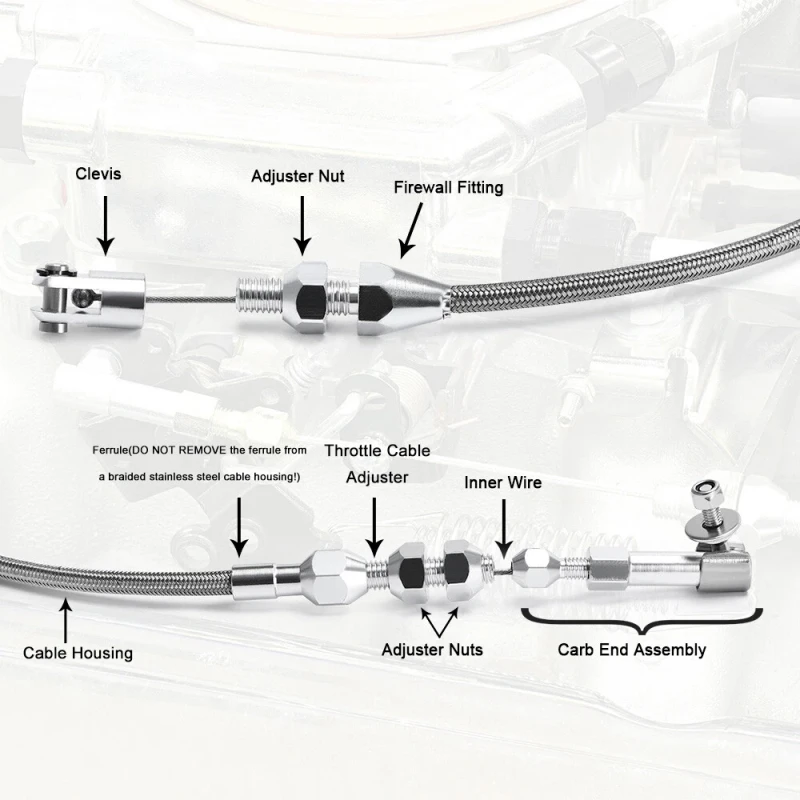 Clevis

Adjuster Nut

Firewall Fitting

Ferrule(DO NOT REMOVE the ferrule from a braided stainless steel cable housing!)

Throttle Cable Adjuster

Inner Wire

Cable Housing

Adjuster Nuts

Carb End Assembly