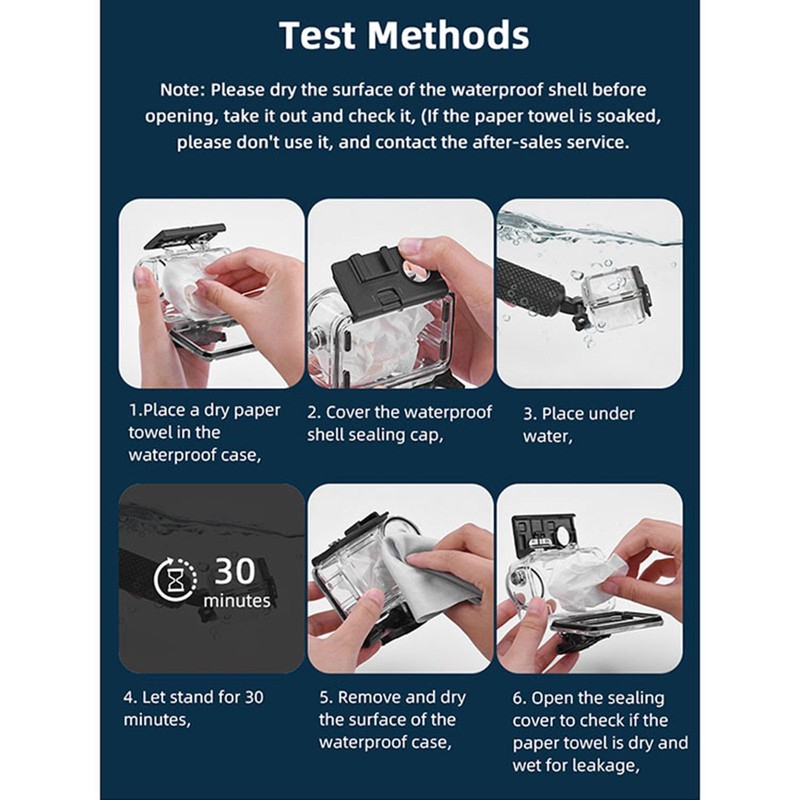 Test Methods

Note: Please dry the surface of the waterproof shell before opening, take it out and check it, (If the paper towel is soaked, please don't use it, and contact the after-sales service.

1.Place a dry paper towel in the waterproof case,

2. Cover the waterproof shell sealing cap,

3. Place under water,

30 minutes

4. Let stand for 30 minutes,

5. Remove and dry the surface of the waterproof case,

6. Open the sealing cover to check if the paper towel is dry and wet for leakage,