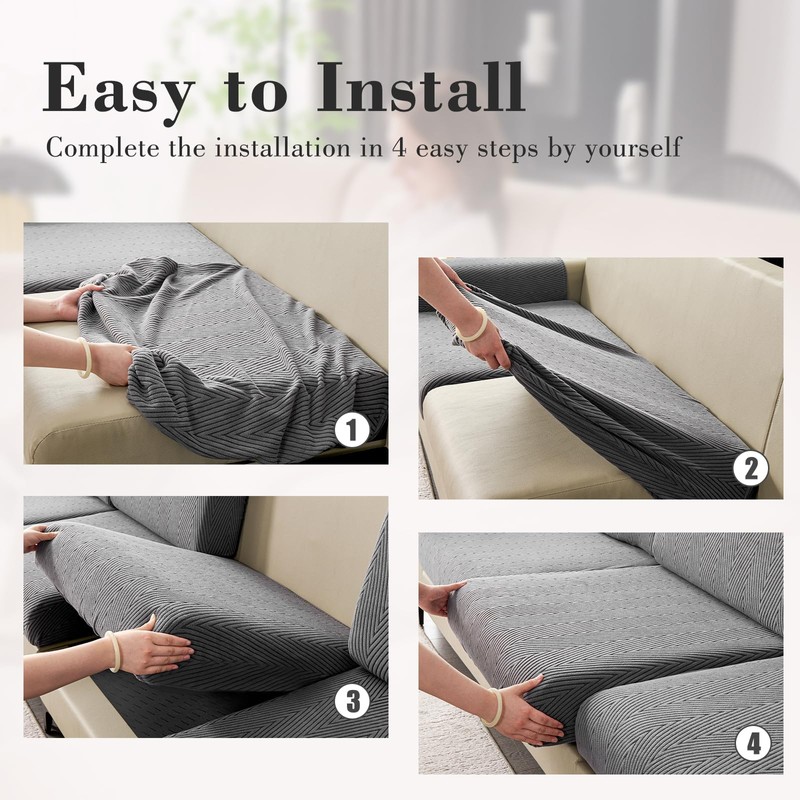 Easy to Install

Complete the installation in 4 easy steps by yourself

1

2

3

4