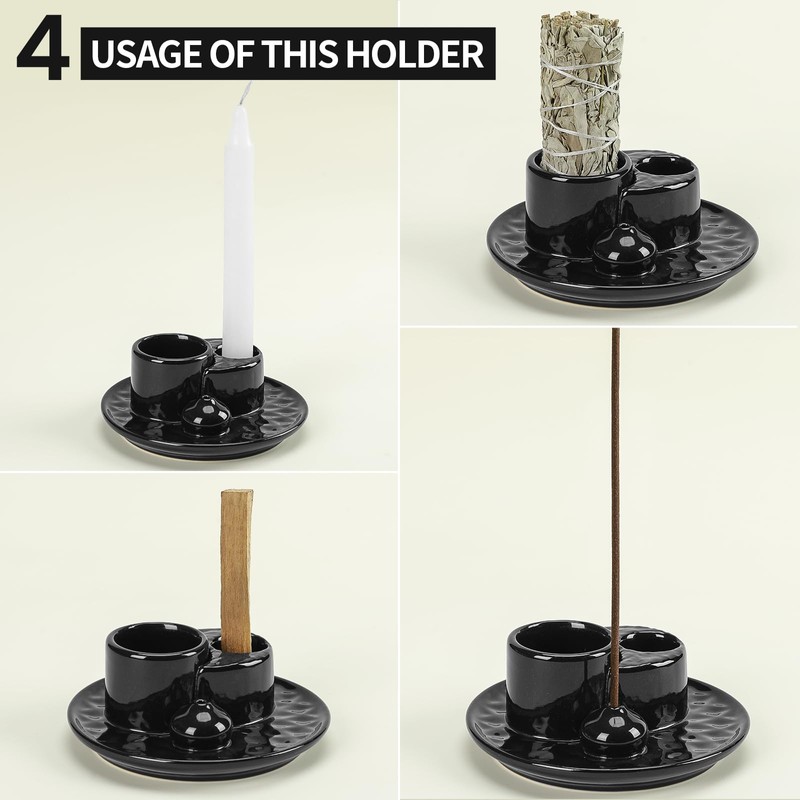 4 USAGE OF THIS HOLDER