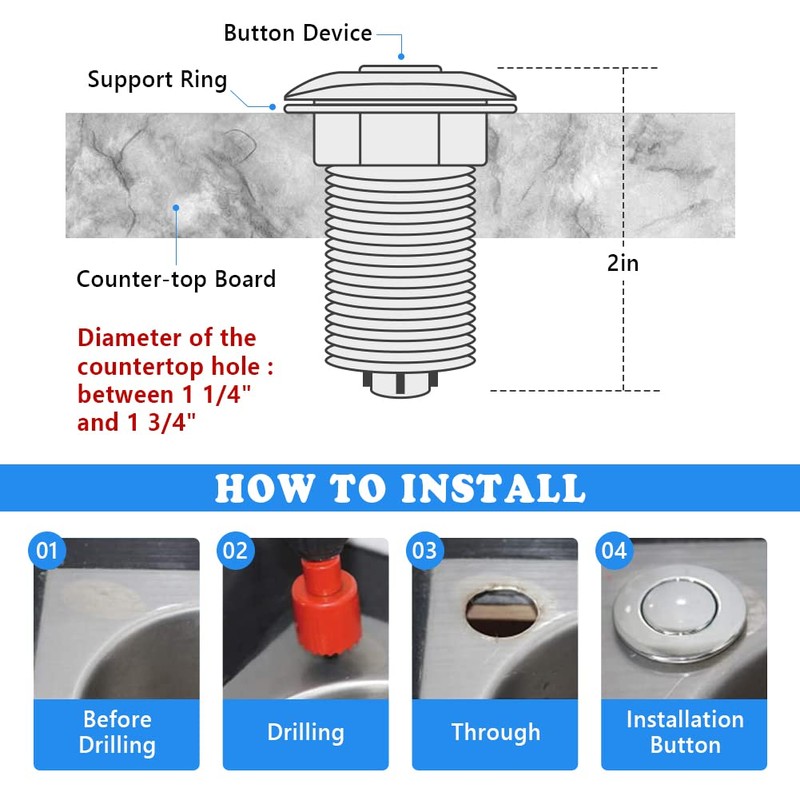 Button Device

Support Ring

Counter-top Board

2in

Diameter of the countertop hole : between 1 1/4" and 1 3/4"

HOW TO INSTALL

01
Before Drilling

02
Drilling

03
Through

04
Installation Button